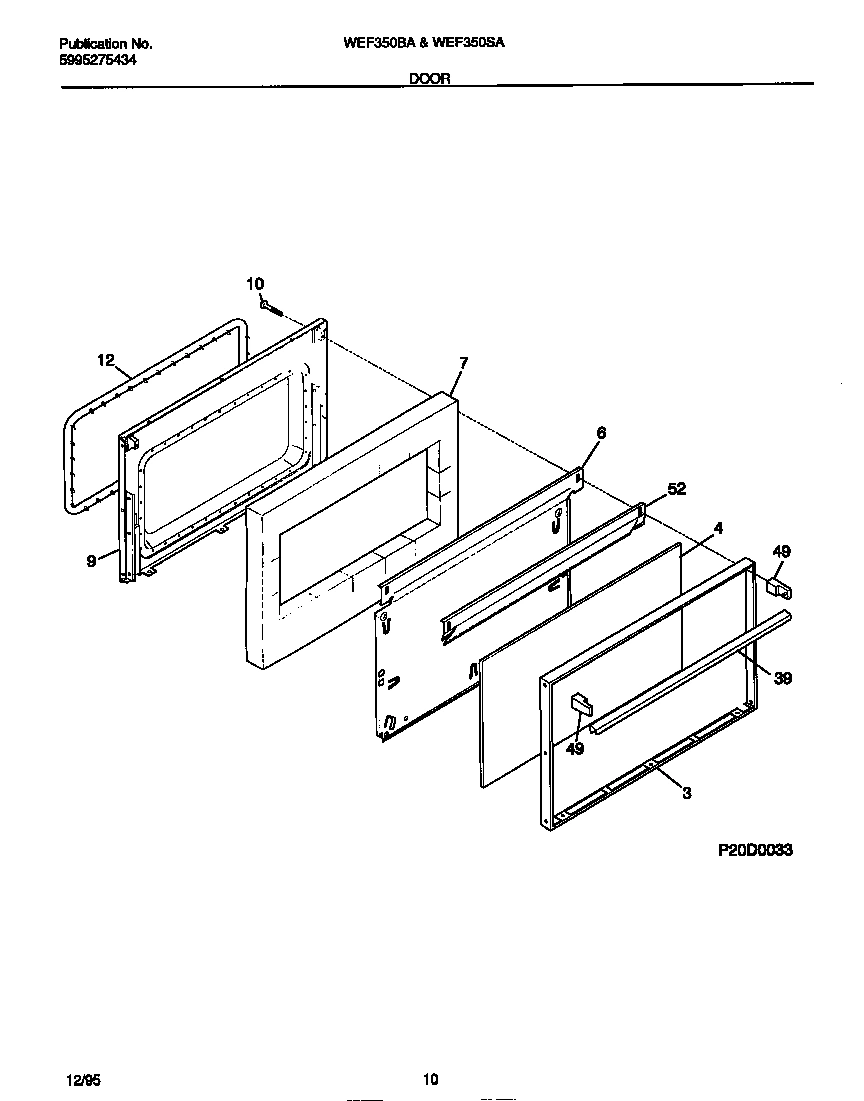 Publication No.
5995275434

WEF350BA & WEF350SA

DOOR

10
12
7
6
52
4
49
9
39
49
3

P20D0033

12/95

10