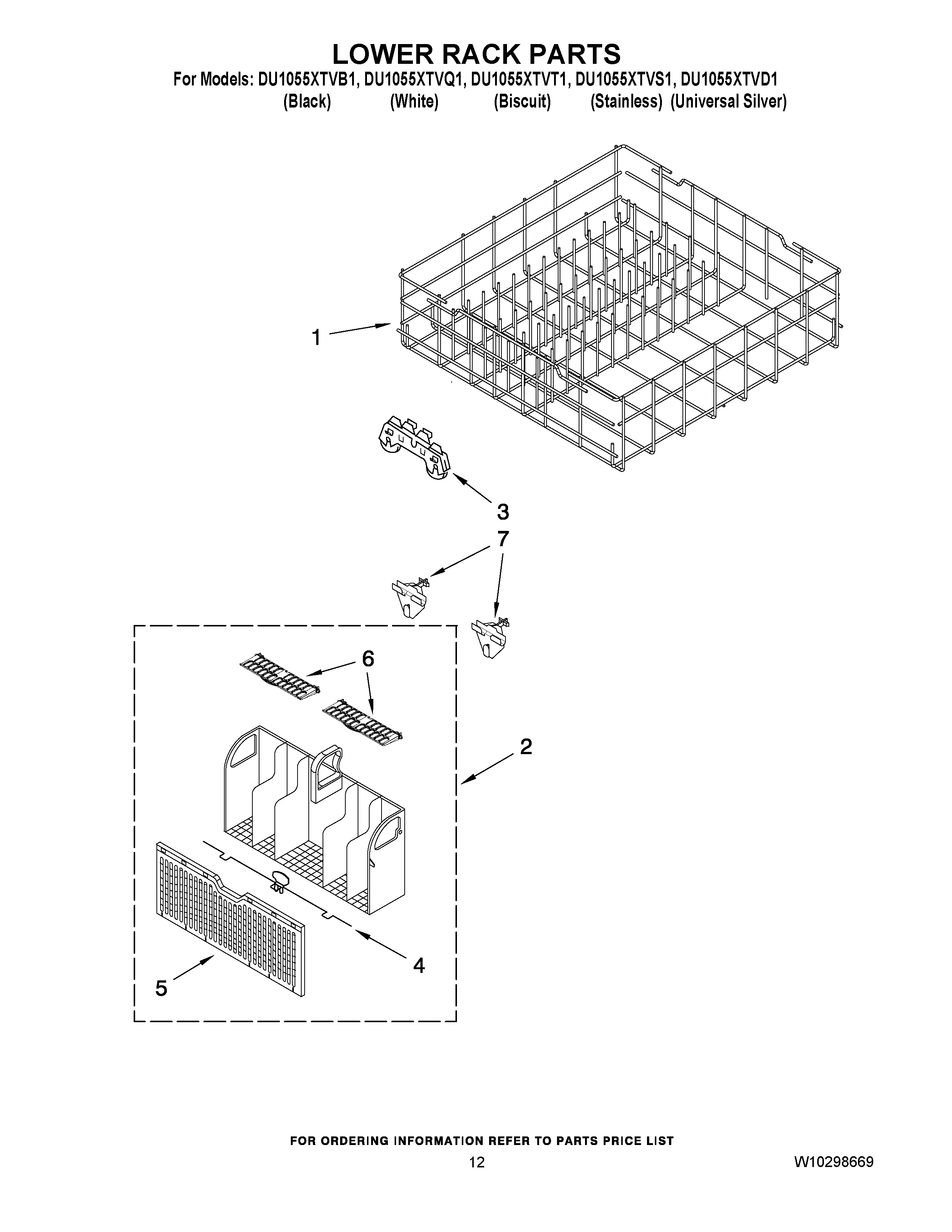 LOWER RACK PARTS

For Models: DU1055XTVB1, DU1055XTVQ1, DU1055XTVT1, DU1055XTVS1, DU1055XTVD1
(Black) (White) (Biscuit) (Stainless) (Universal Silver)

1

3

7

6

2

4

5

FOR ORDERING INFORMATION REFER TO PARTS PRICE LIST

12

W10298669