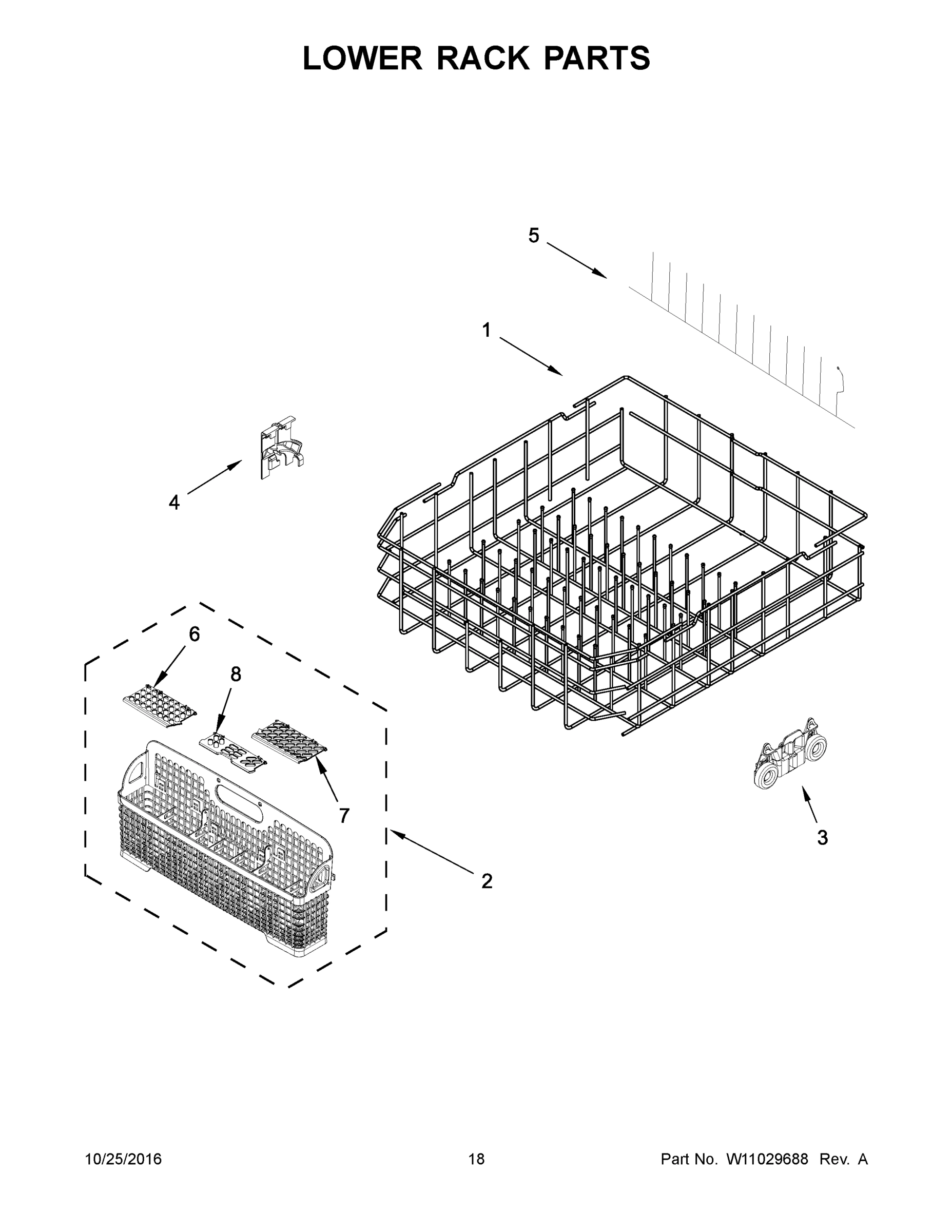 LOWER RACK PARTS

5

1

4

6

8

7

3

2

10/25/2016

18

Part No. W11029688 Rev. A