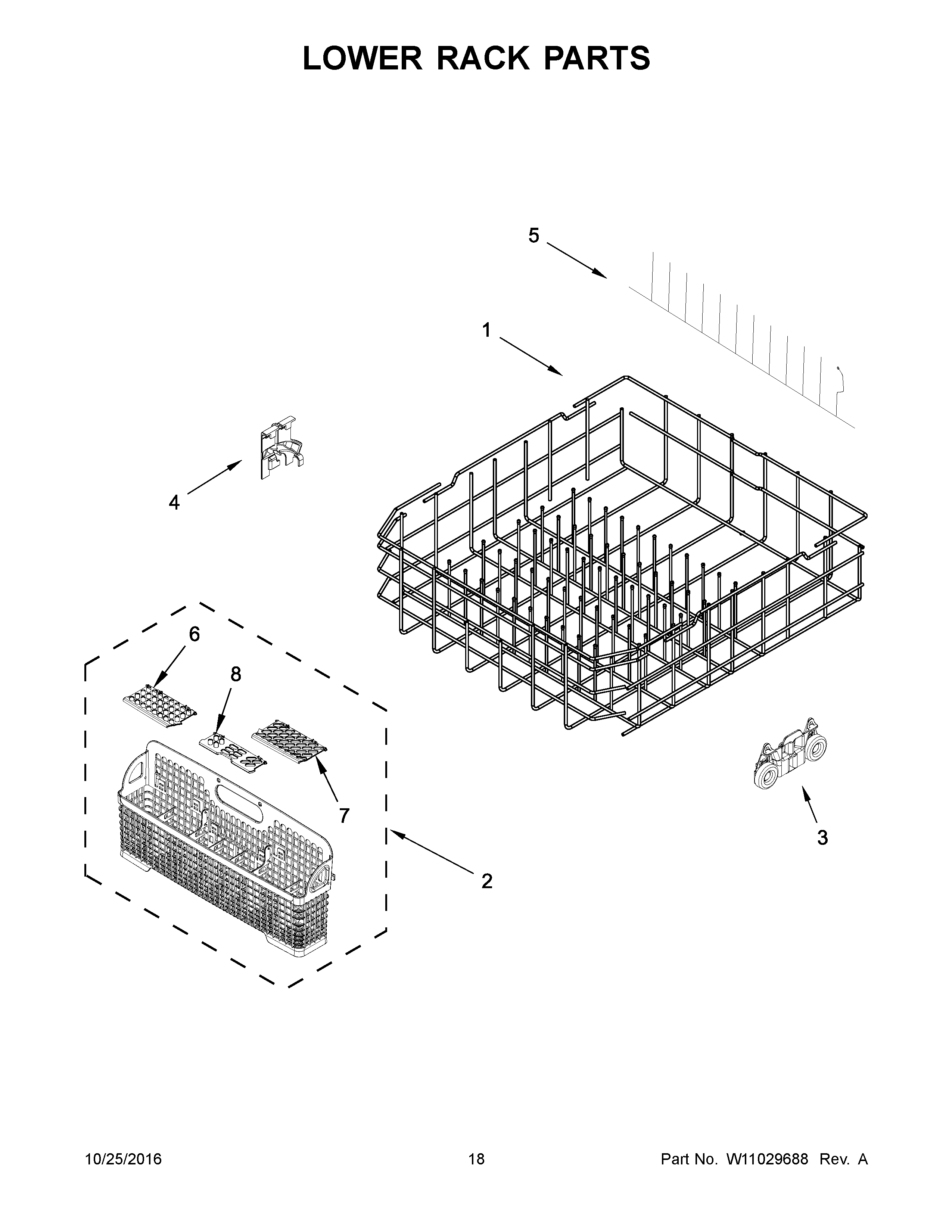 LOWER RACK PARTS

5

1

4

6

8

7

3

2

10/25/2016

18

Part No. W11029688 Rev. A