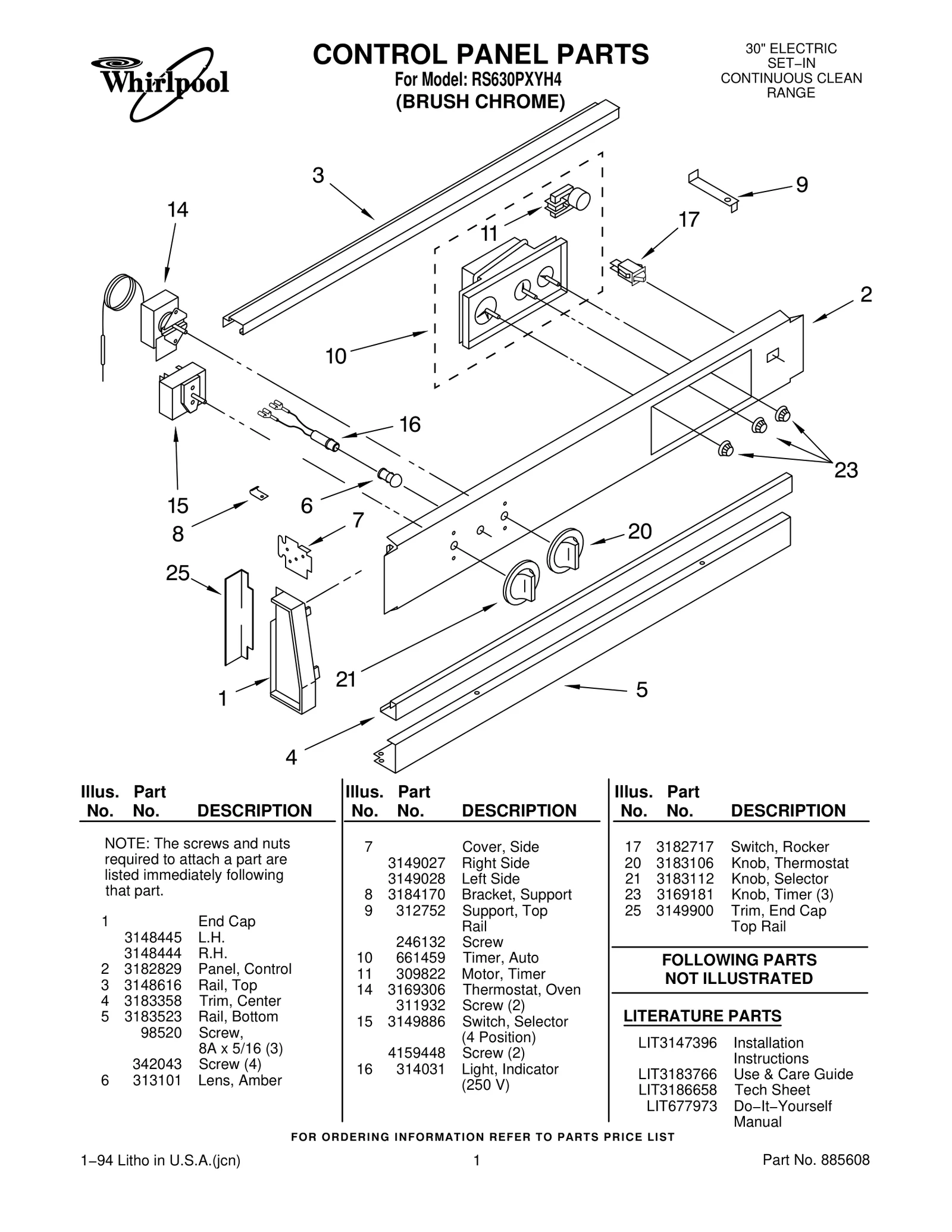 Whirlpool

CONTROL PANEL PARTS
For Model: RS630PXYH4
(BRUSH CHROME)

30" ELECTRIC
SET−IN
CONTINUOUS CLEAN
RANGE

3 14 11 9 17 2 10 16 23 15 6 8 7 20 25 21 1 5 4

| Illus. No. | Part No. | DESCRIPTION |
|---|---|---|
| | | NOTE: The screws and nuts required to attach a part are listed immediately following that part. |
| 1 | | End Cap |
| | 3148445 | L.H. |
| | 3148444 | R.H. |
| 2 | 3182829 | Panel, Control |
| 3 | 3148616 | Rail, Top |
| 4 | 3183358 | Trim, Center |
| 5 | 3183523 | Rail, Bottom |
| | 98520 | Screw, 8A x 5/16 (3) |
| | 342043 | Screw (4) |
| 6 | 313101 | Lens, Amber |

| Illus. No. | Part No. | DESCRIPTION |
|---|---|---|
| 7 | | Cover, Side |
| | 3149027 | Right Side |
| | 3149028 | Left Side |
| 8 | 3184170 | Bracket, Support |
| 9 | 312752 | Support, Top Rail |
| | 246132 | Screw |
| 10 | 661459 | Timer, Auto |
| 11 | 309822 | Motor, Timer |
| 14 | 3169306 | Thermostat, Oven |
| | 311932 | Screw (2) |
| 15 | 3149886 | Switch, Selector (4 Position) |
| | 4159448 | Screw (2) |
| 16 | 314031 | Light, Indicator (250 V) |

| Illus. No. | Part No. | DESCRIPTION |
|---|---|---|
| 17 | 3182717 | Switch, Rocker |
| 20 | 3183106 | Knob, Thermostat |
| 21 | 3183112 | Knob, Selector |
| 23 | 3169181 | Knob, Timer (3) |
| 25 | 3149900 | Trim, End Cap Top Rail |

FOLLOWING PARTS
NOT ILLUSTRATED

LITERATURE PARTS

| | |
|---|---|
| LIT3147396 | Installation Instructions |
| LIT3183766 | Use & Care Guide |
| LIT3186658 | Tech Sheet |
| LIT677973 | Do−It−Yourself Manual |

FOR ORDERING INFORMATION REFER TO PARTS PRICE LIST

1−94 Litho in U.S.A.(jcn)
1
Part No. 885608