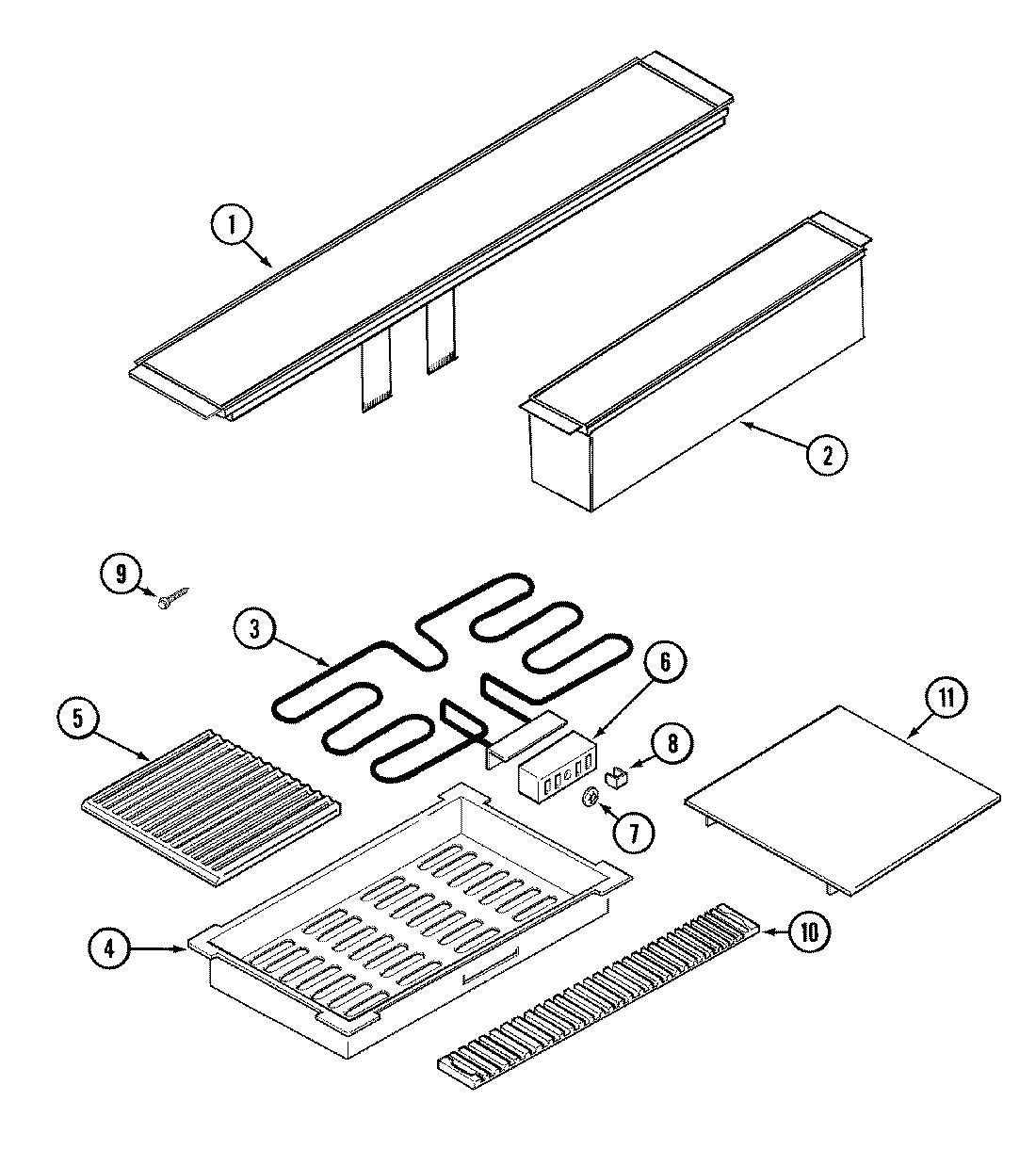 1
2
9
3
6
5
8
11
7
4
10