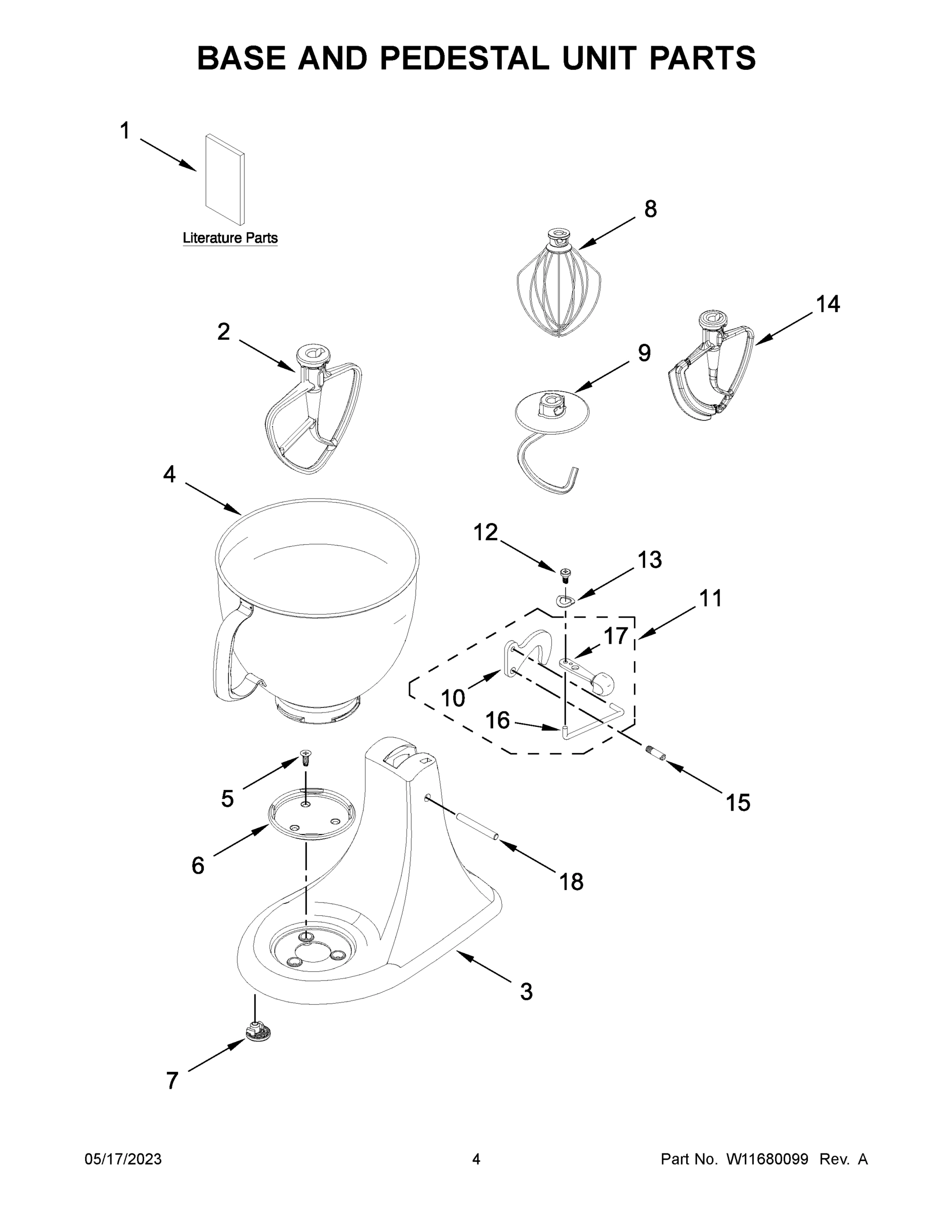 BASE AND PEDESTAL UNIT PARTS

1

Literature Parts

8

14

2

9

4

12

13

11

17

10

16

15

5

6

18

3

7

05/17/2023

4

Part No. W11680099 Rev. A