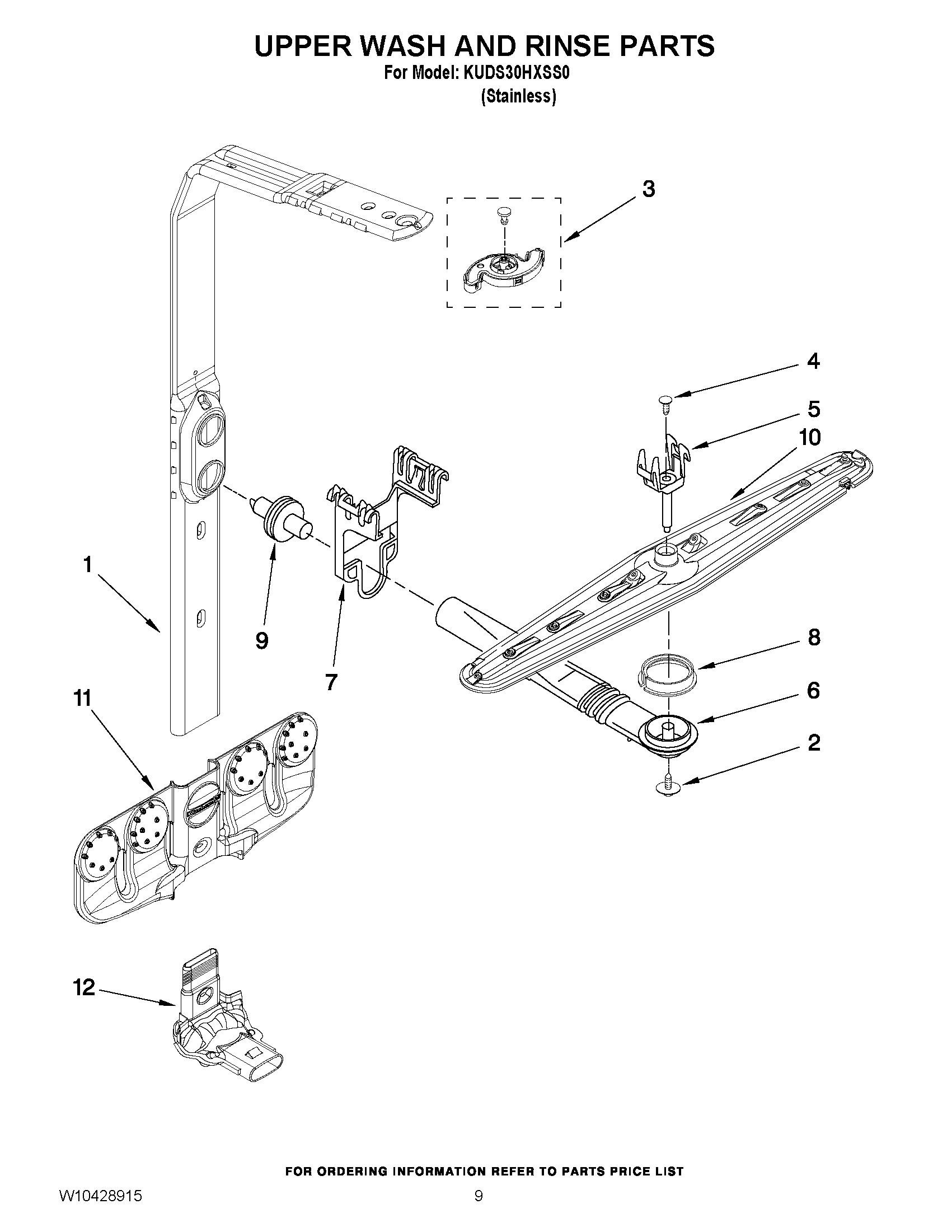 UPPER WASH AND RINSE PARTS
For Model: KUDS30HXSS0
(Stainless)

3

4

5

10

1

9

7

8

6

2

11

12

FOR ORDERING INFORMATION REFER TO PARTS PRICE LIST

W10428915

9