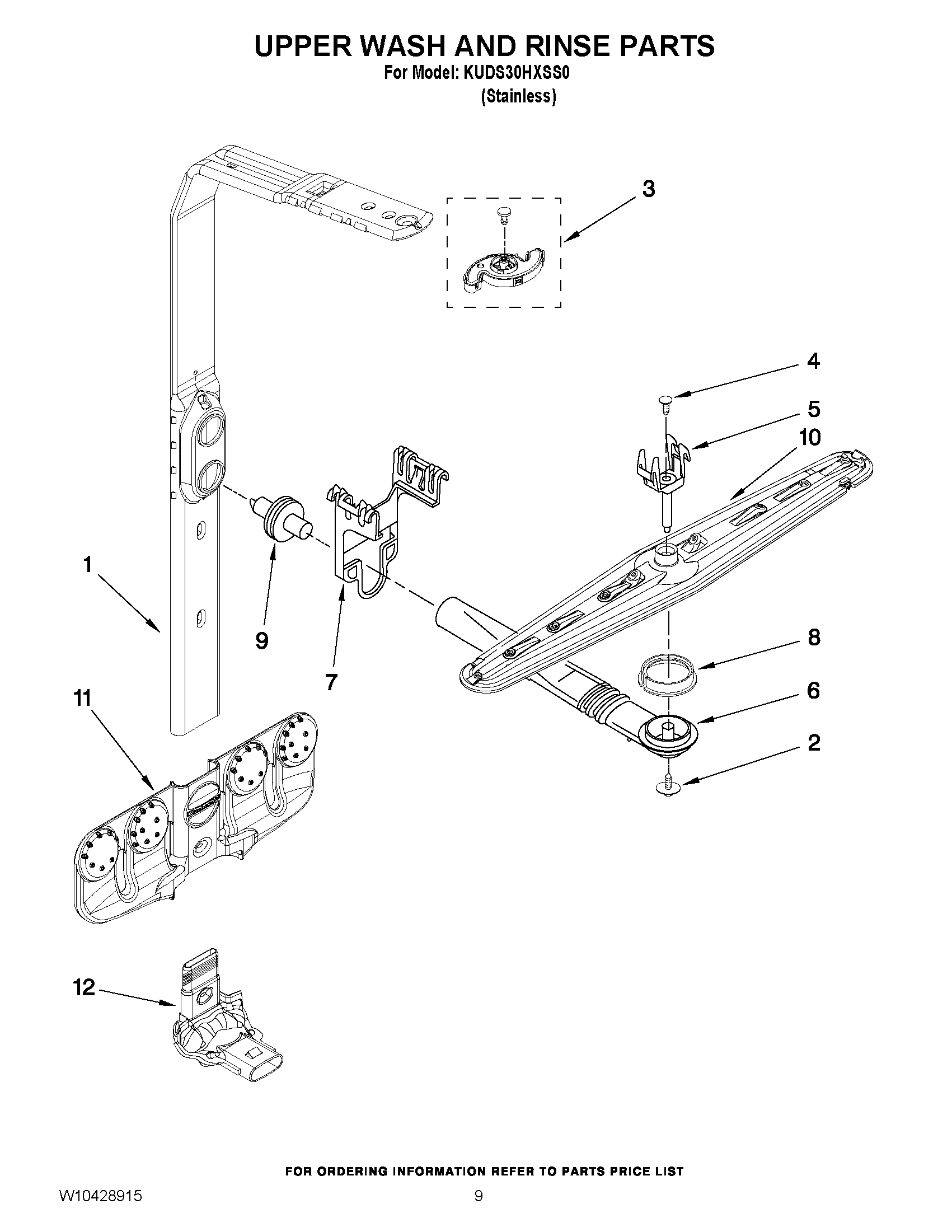 UPPER WASH AND RINSE PARTS
For Model: KUDS30HXSS0
(Stainless)

3
4
5
10
1
9
7
8
6
2
11
12

FOR ORDERING INFORMATION REFER TO PARTS PRICE LIST

W10428915
9