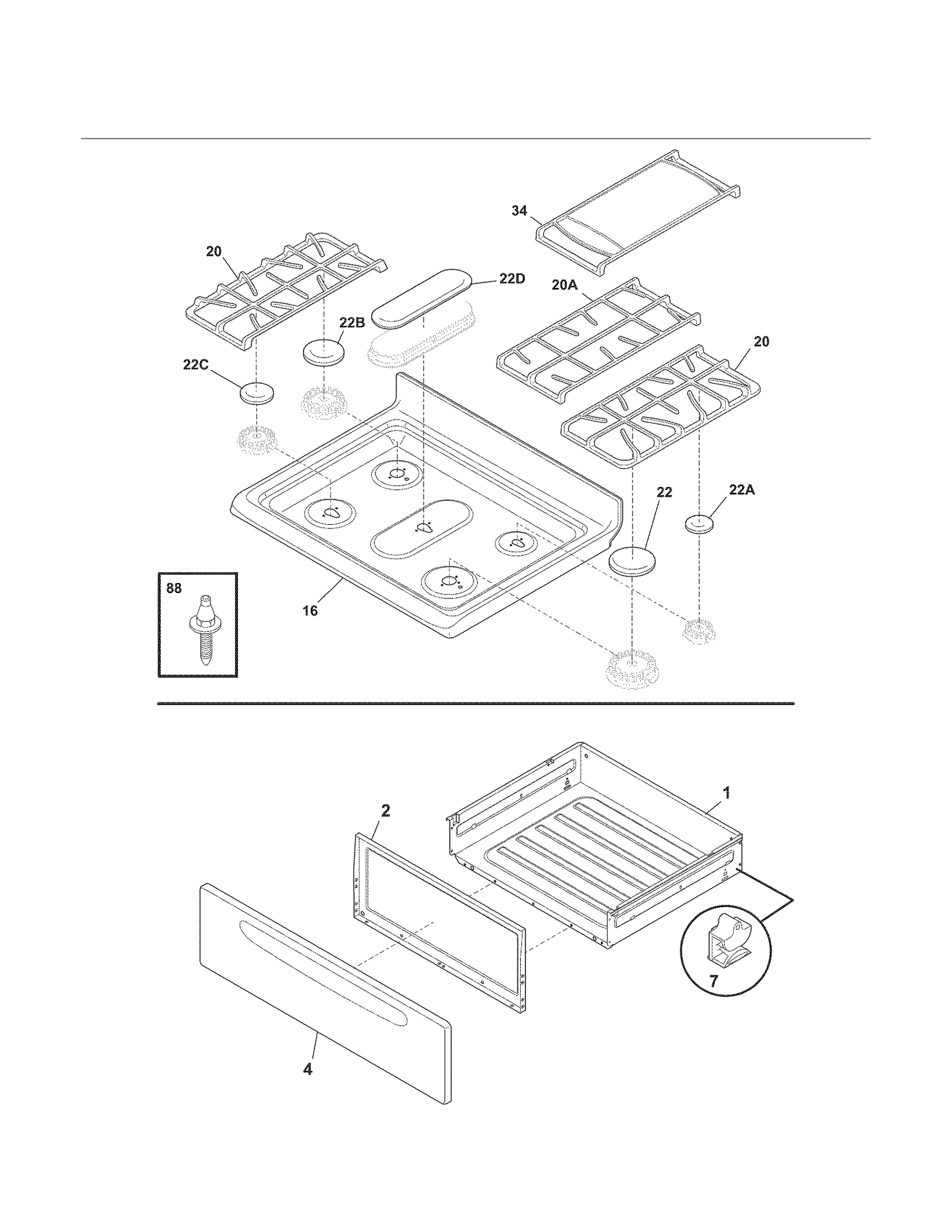 34

20

22D

20A

22B

20

22C

22

22A

88

16

1

2

7

4