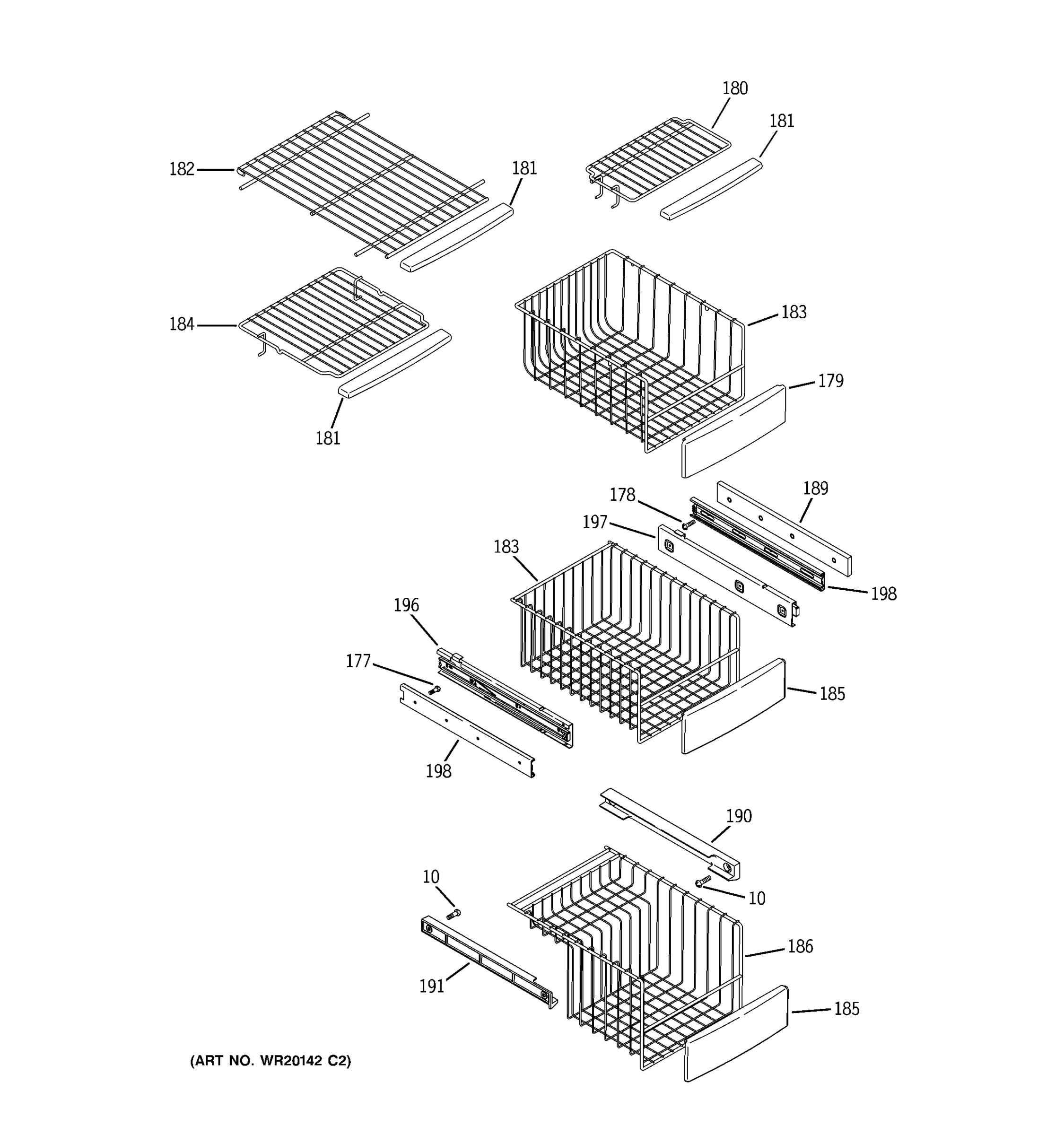 180
181
182
181
184
183
179
181
178
189
197
183
198
196
177
185
198
190
10
10
186
191
185
(ART NO. WR20142 C2)