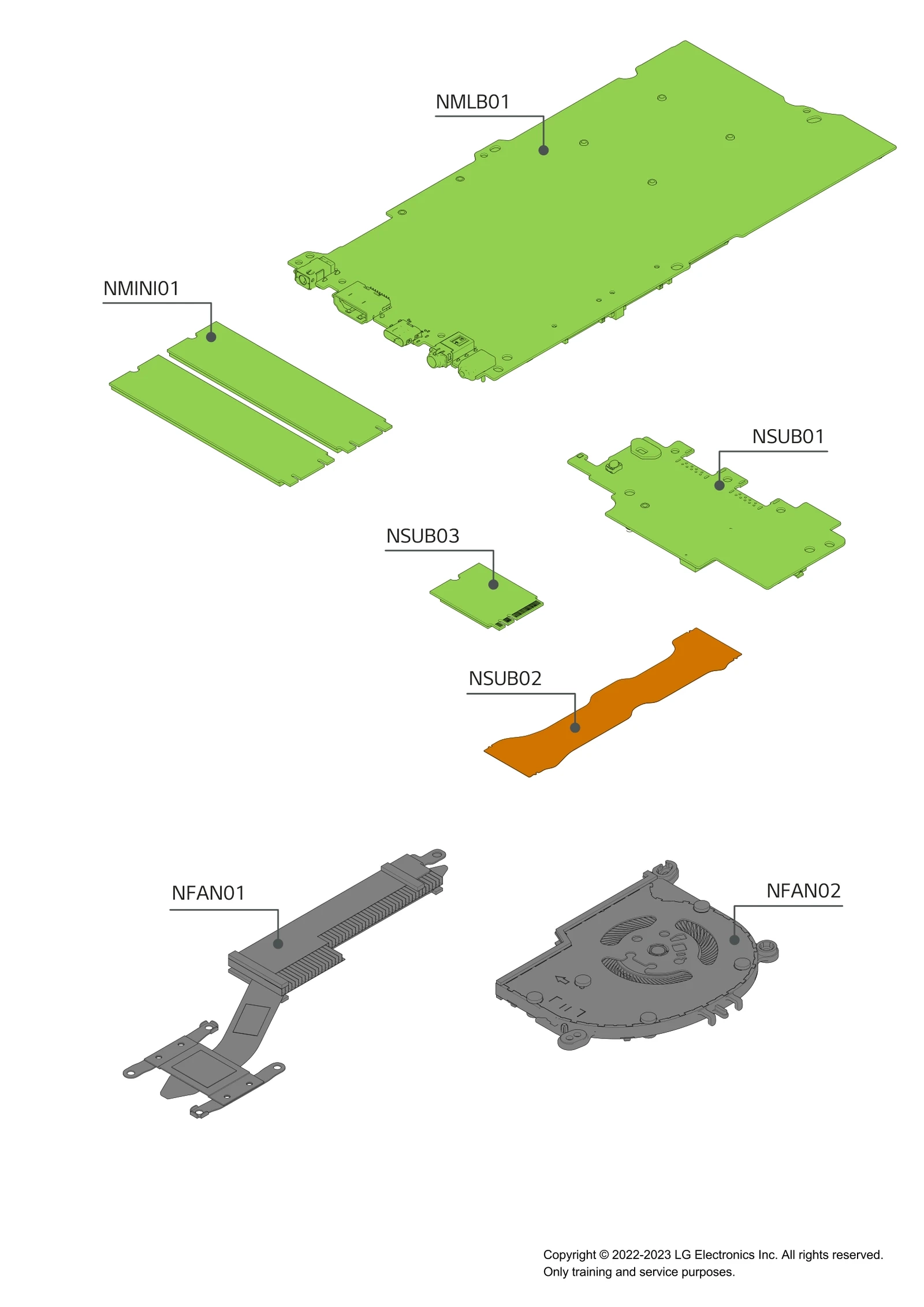 NMLB01

NMINI01

NSUB01

NSUB03

NSUB02

NFAN01

NFAN02

Copyright © 2022-2023 LG Electronics Inc. All rights reserved.
Only training and service purposes.