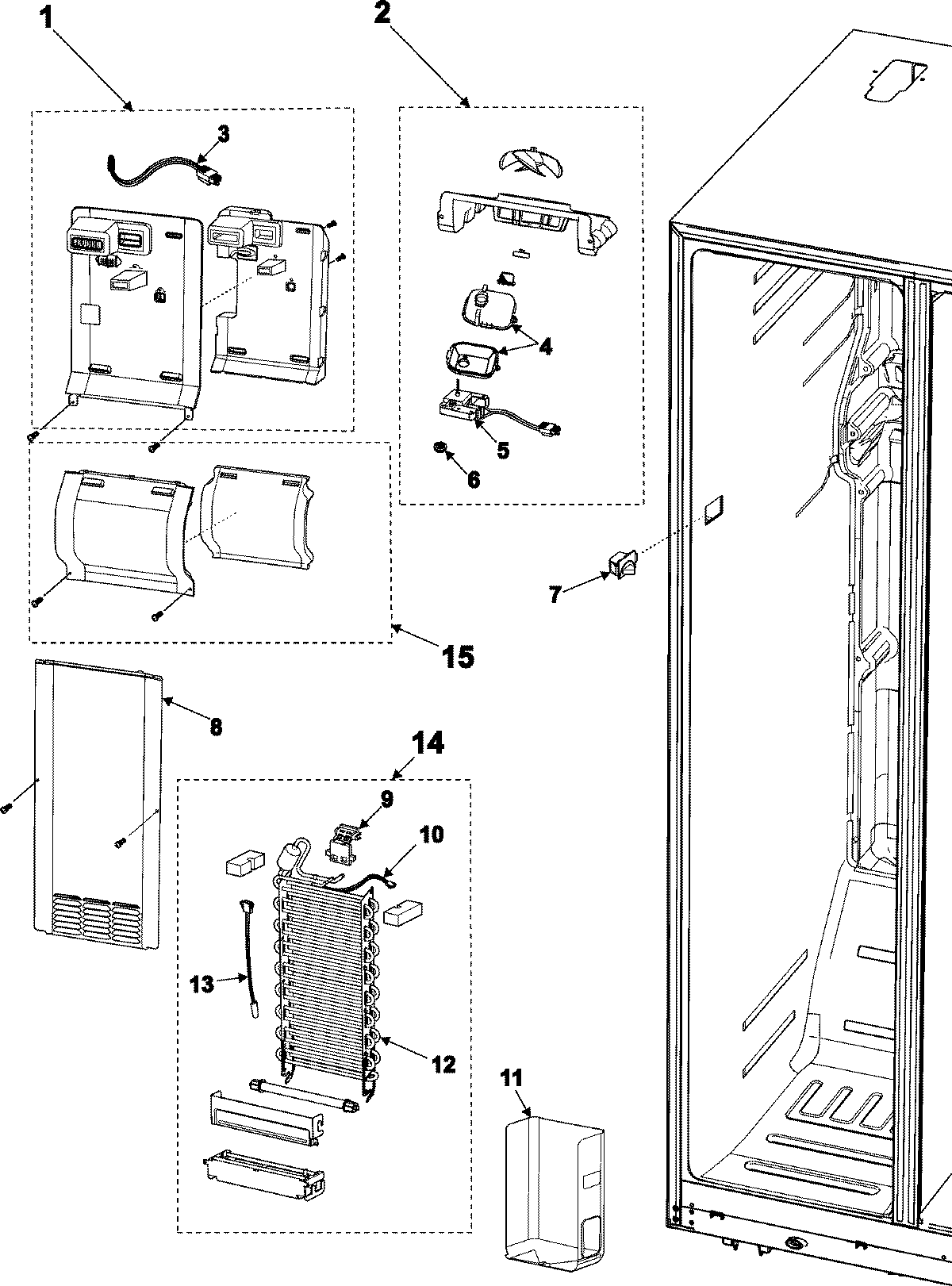 1
2
3
4
5
6
7
15
8
14
9
10
13
12
11