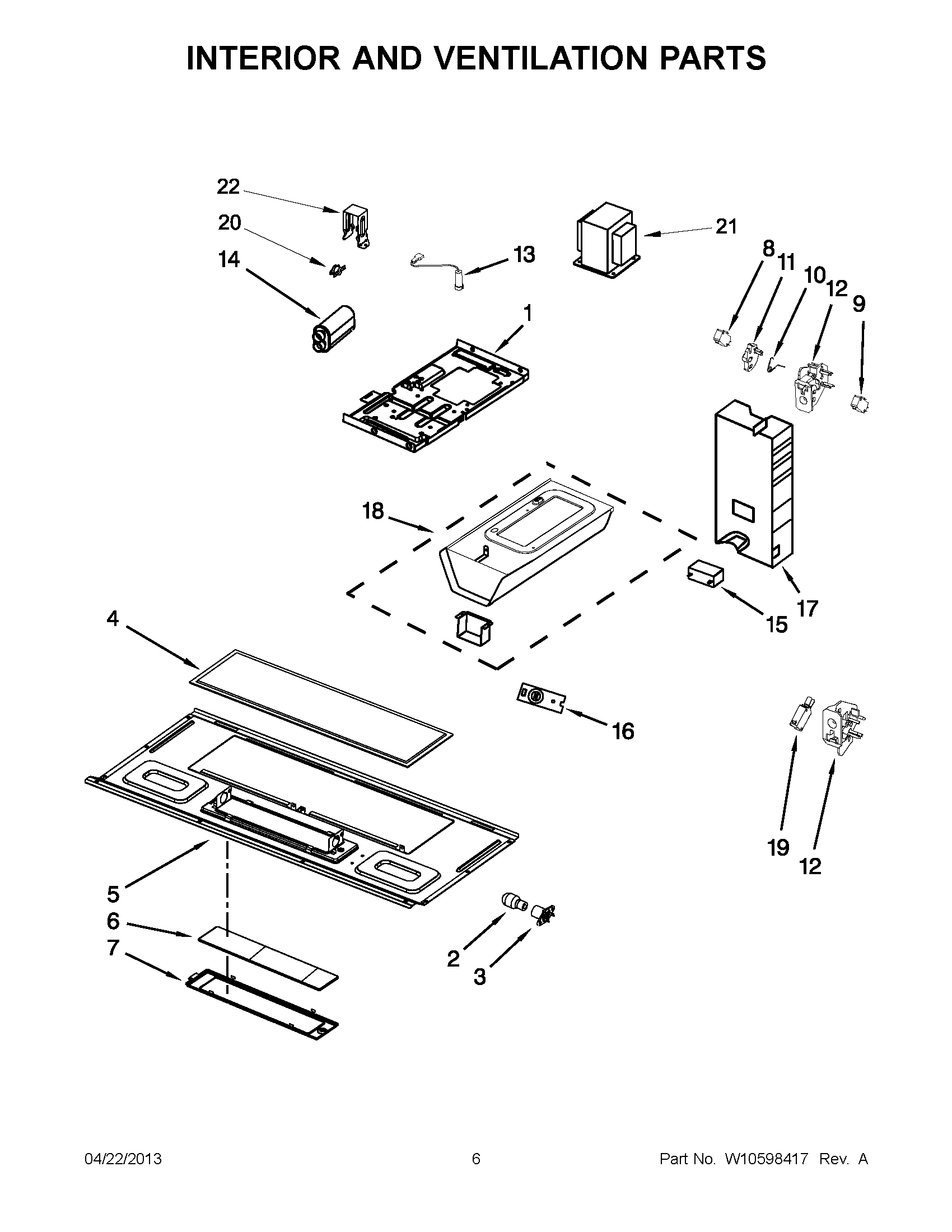 INTERIOR AND VENTILATION PARTS

22
20
14
13
21
8
11
10
12
9
1
18
17
15
4
16
19
12
5
6
7
2
3

04/22/2013
6
Part No. W10598417 Rev. A