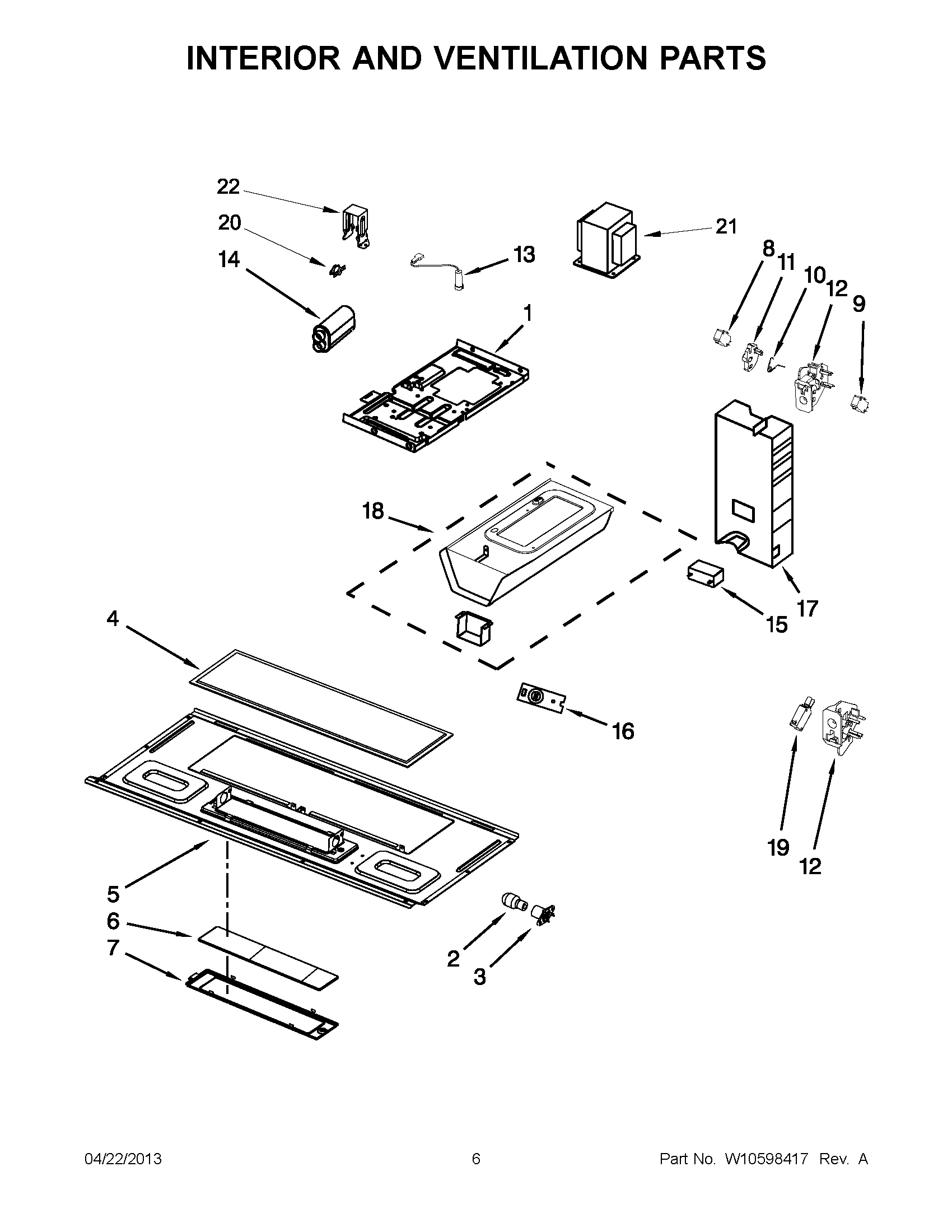 INTERIOR AND VENTILATION PARTS

22
20
14
13
21
8
11
10
12
9
1
18
17
15
4
16
19
12
5
6
7
2
3

04/22/2013
6
Part No. W10598417 Rev. A