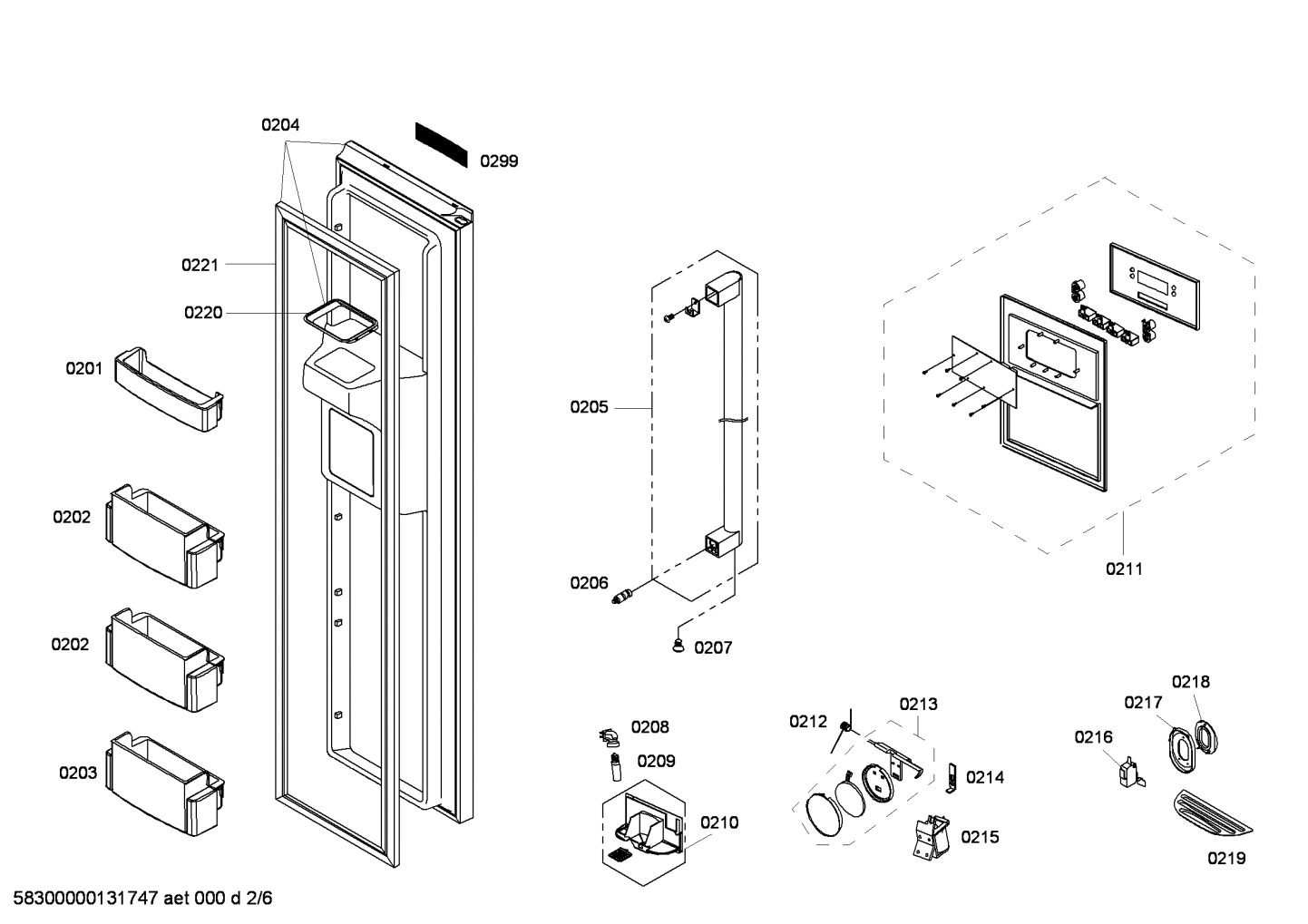 0204
0299
0221
0220
0201
0202
0202
0203
0205
0206
0207
0211
0208
0209
0210
0212
0213
0214
0215
0216
0217
0218
0219
58300000131747 aet 000 d 2/6