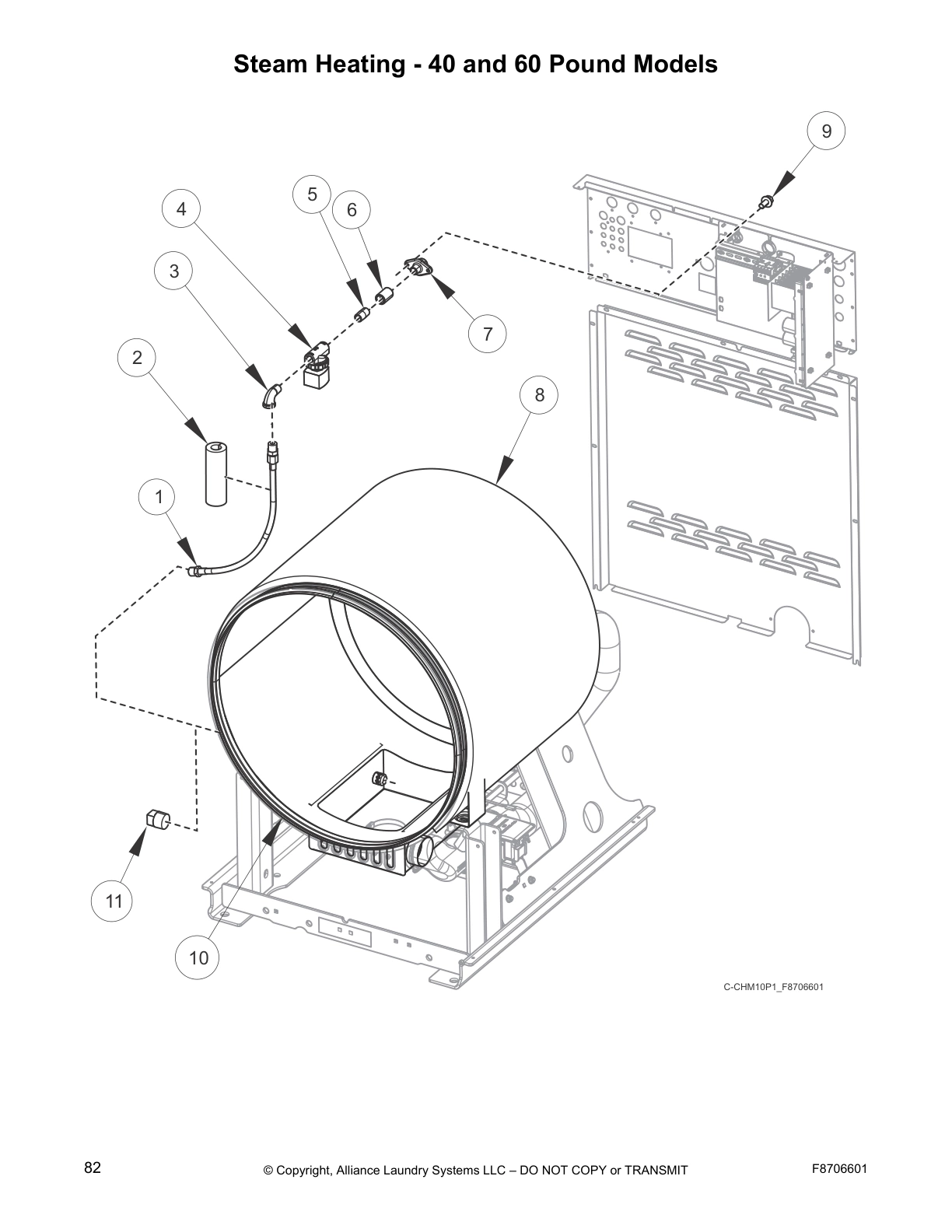 Steam Heating - 40 and 60 Pound Models

9

5

4

6

3

7

2

8

1

11

10

C-CHM10P1_F8706601

82

© Copyright, Alliance Laundry Systems LLC – DO NOT COPY or TRANSMIT

F8706601