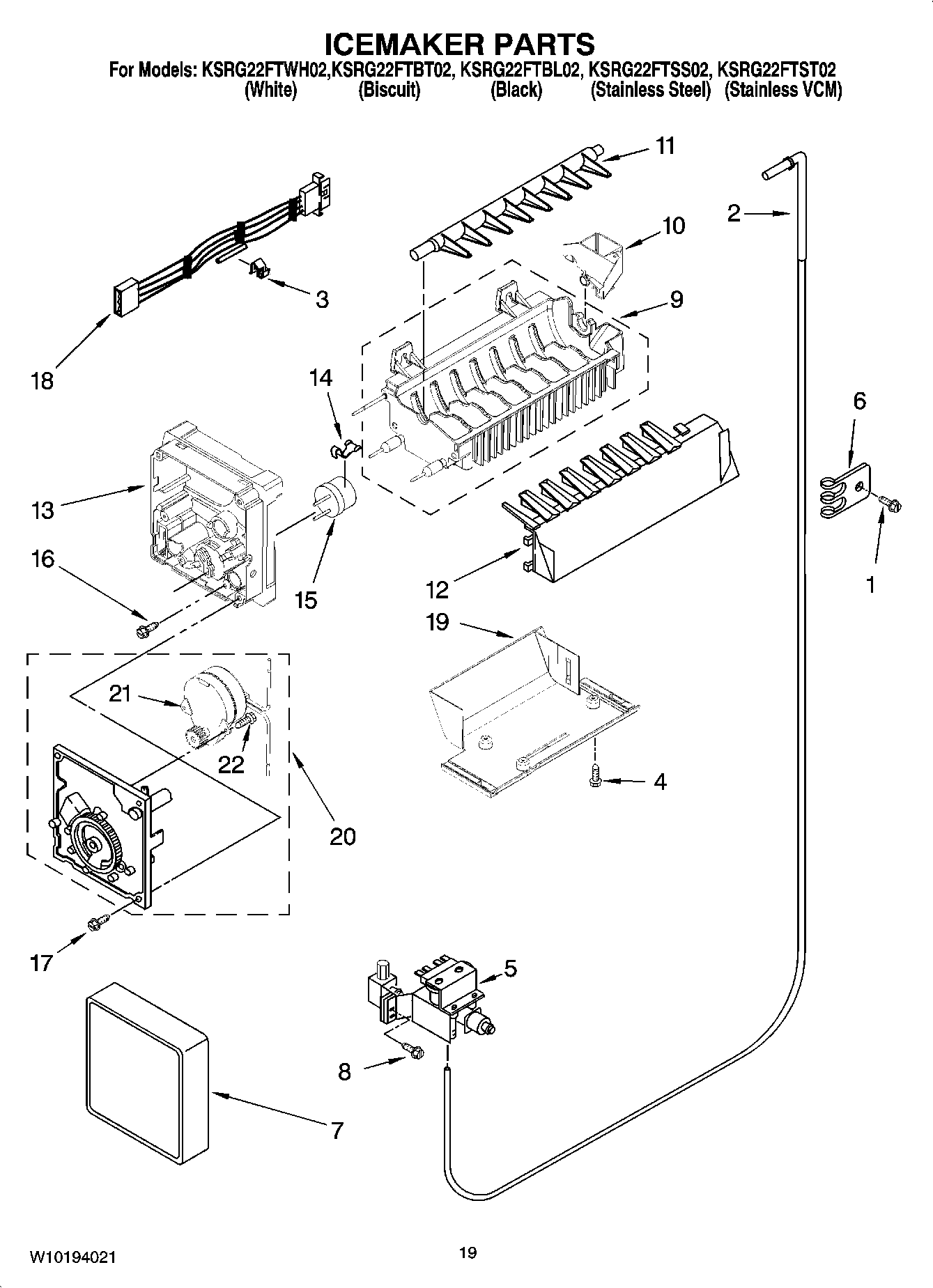 ICEMAKER PARTS

For Models: KSRG22FTWH02,KSRG22FTBT02, KSRG22FTBL02, KSRG22FTSS02, KSRG22FTST02
(White) (Biscuit) (Black) (Stainless Steel) (Stainless VCM)

11
2
10
3
9
18
14
6
13
16
15
12
1
19
21
22
4
20
17
5
8
7

W10194021

19