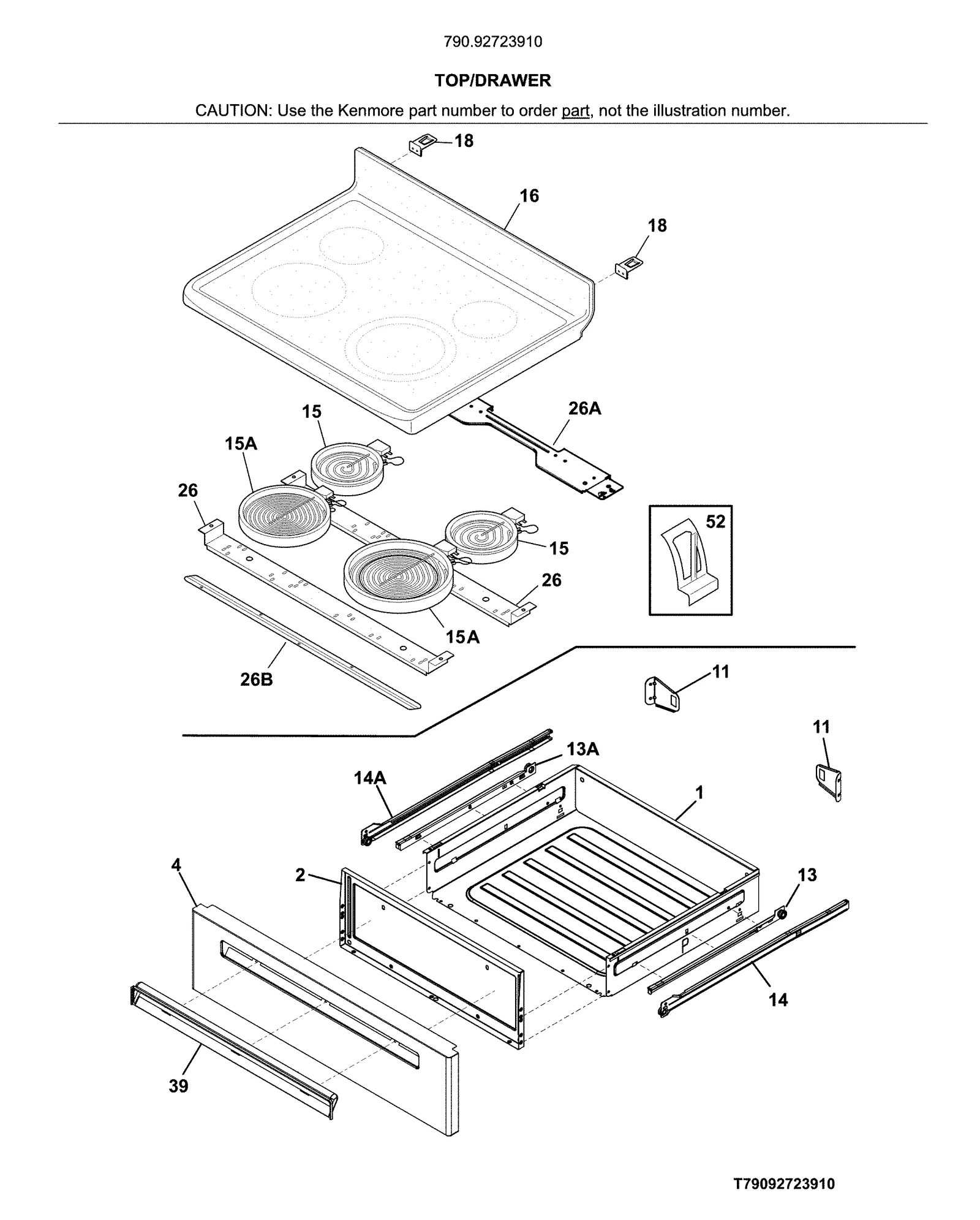 790.92723910

TOP/DRAWER

CAUTION: Use the Kenmore part number to order part, not the illustration number.

18
16
18
15
26A
15A
26
52
15
26
15A
26B
11
11
13A
14A
1
4
2
13
14
39

T79092723910