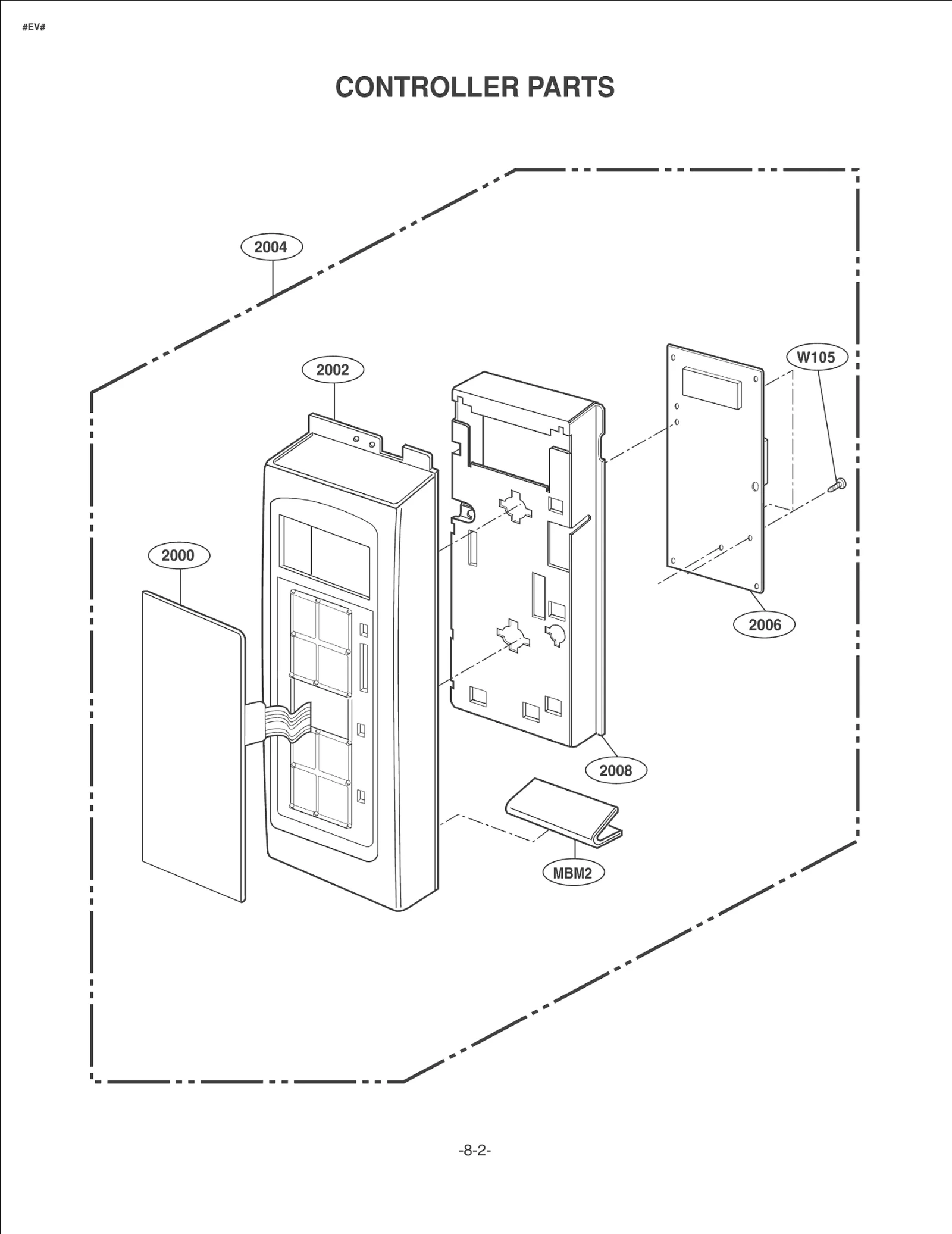 #EV#

CONTROLLER PARTS

2004

2002

W105

2000

2006

2008

MBM2

-8-2-