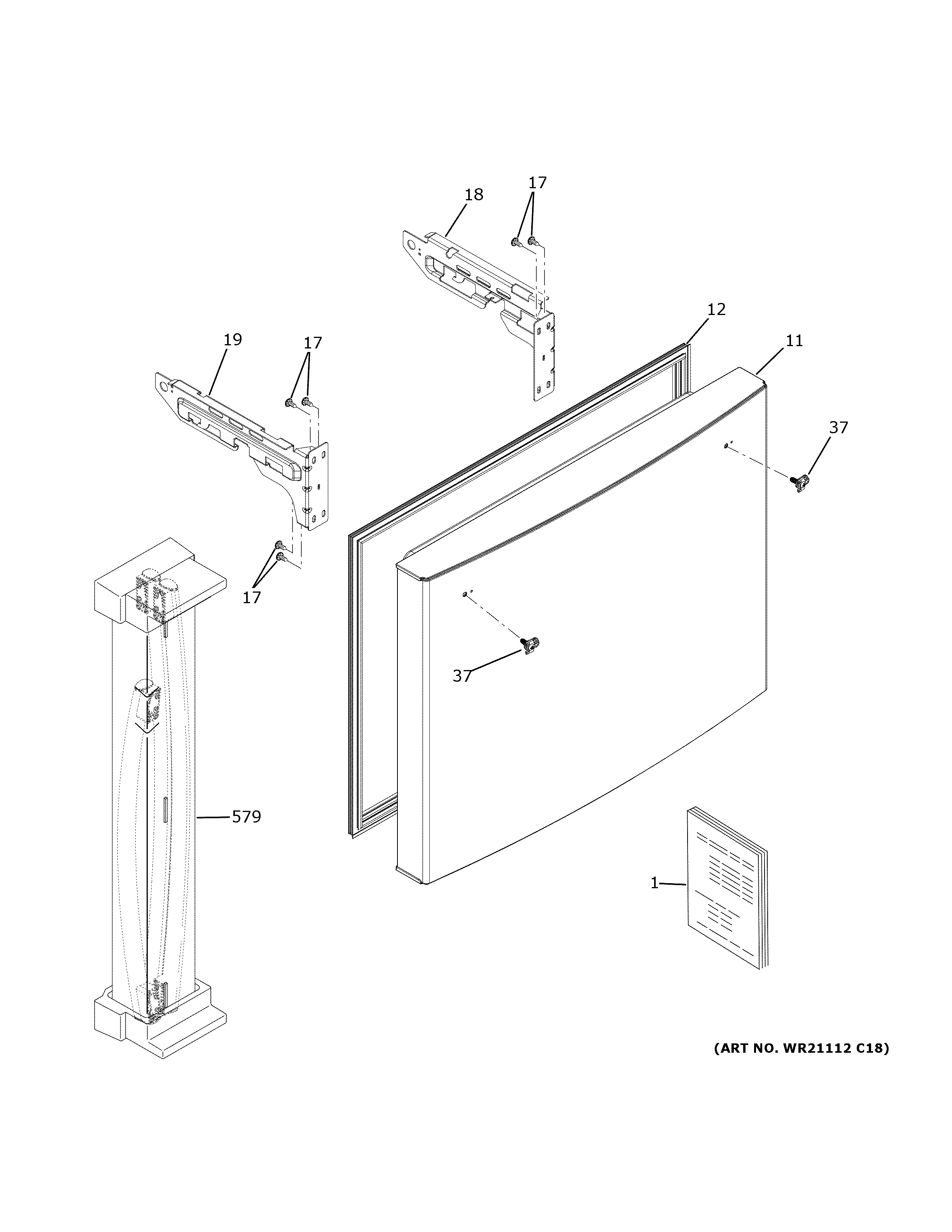 17
18
12
19
17
11
37
17
37
579
1
(ART NO. WR21112 C18)