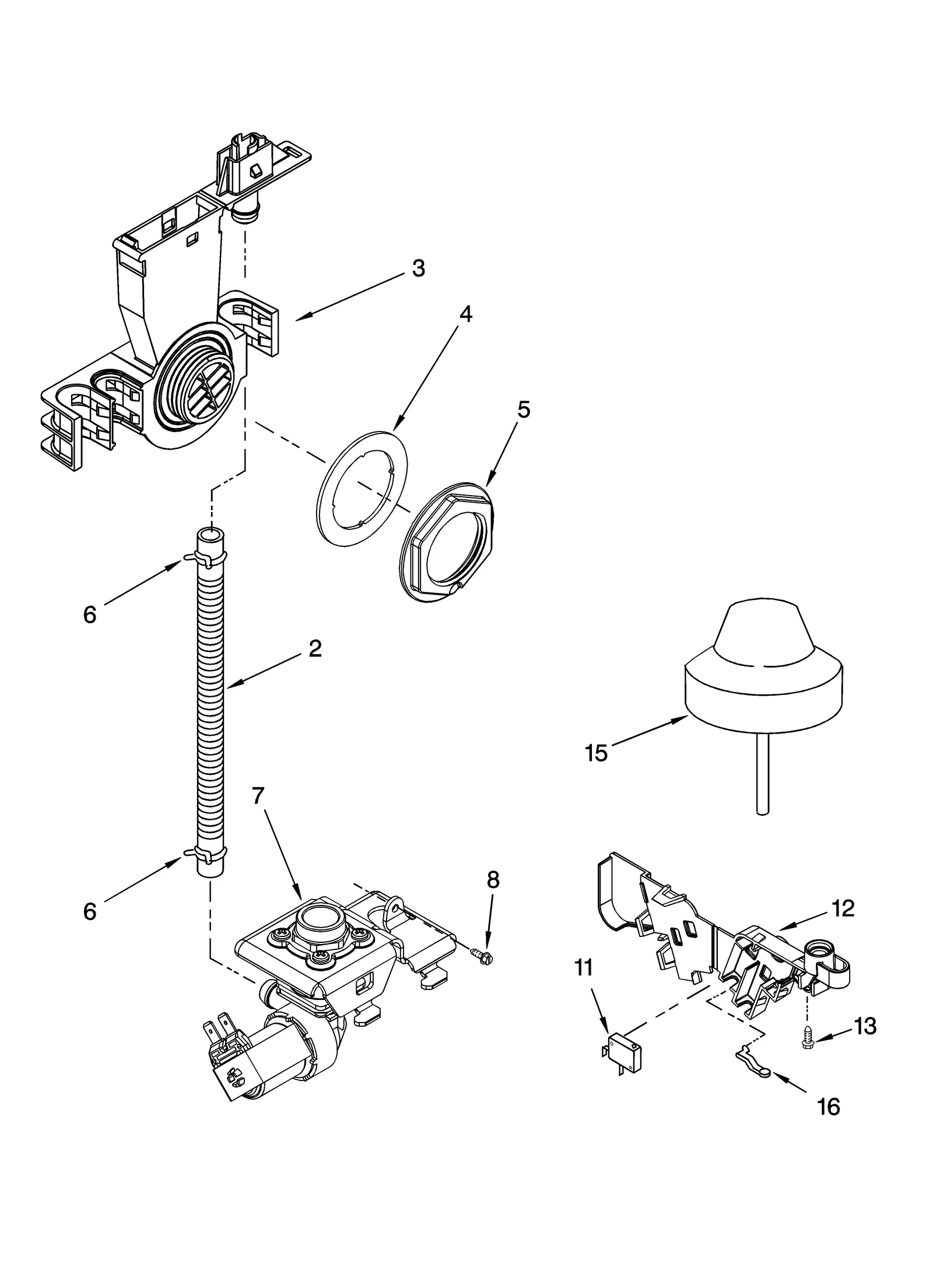 3
4
5
6
2
15
7
6
8
12
11
13
16