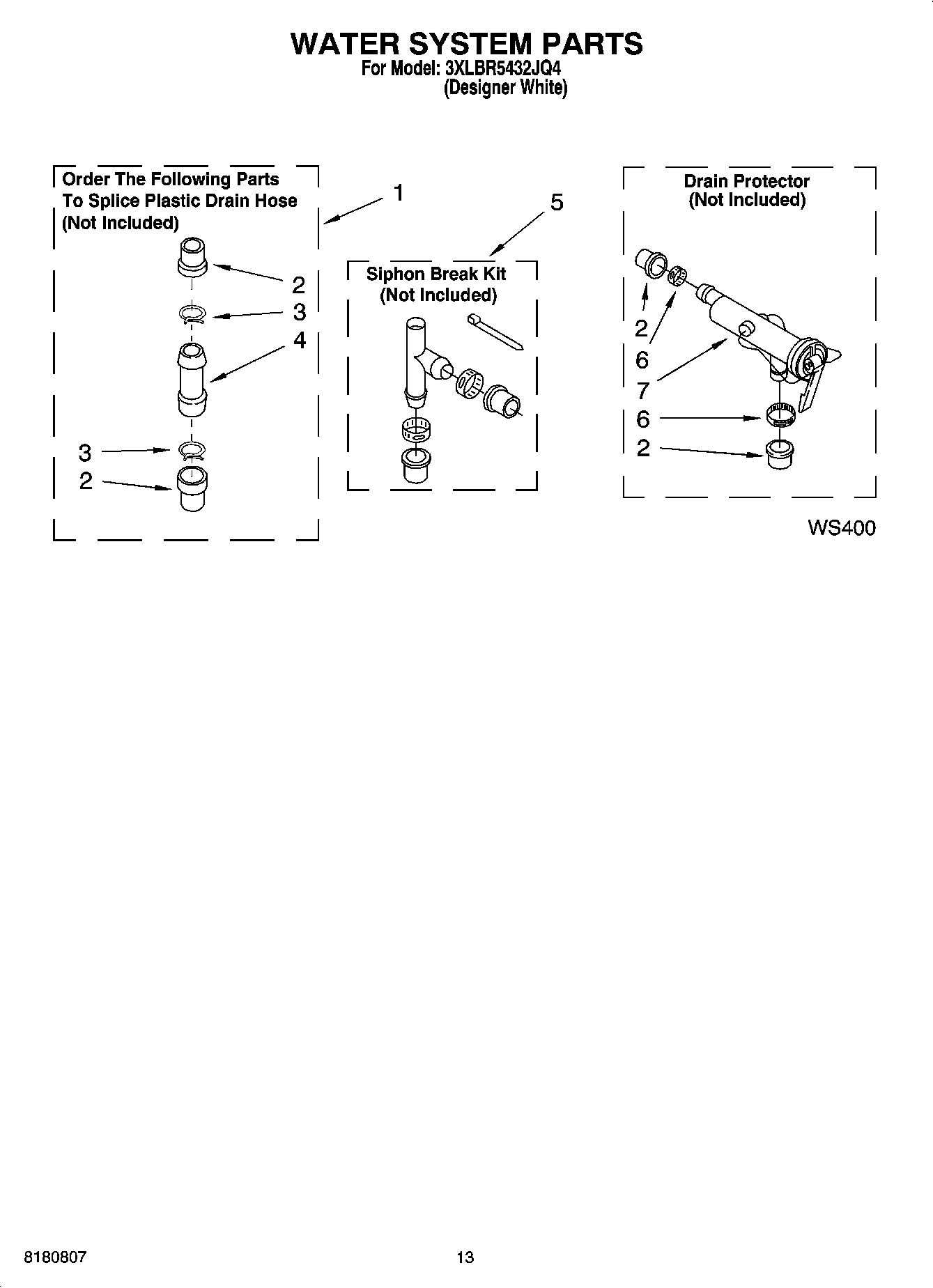 WATER SYSTEM PARTS
For Model: 3XLBR5432JQ4
(Designer White)

Order The Following Parts To Splice Plastic Drain Hose (Not Included)

1

2

3

4

3

2

5

Siphon Break Kit (Not Included)

Drain Protector (Not Included)

2

6

7

6

2

WS400

8180807

13