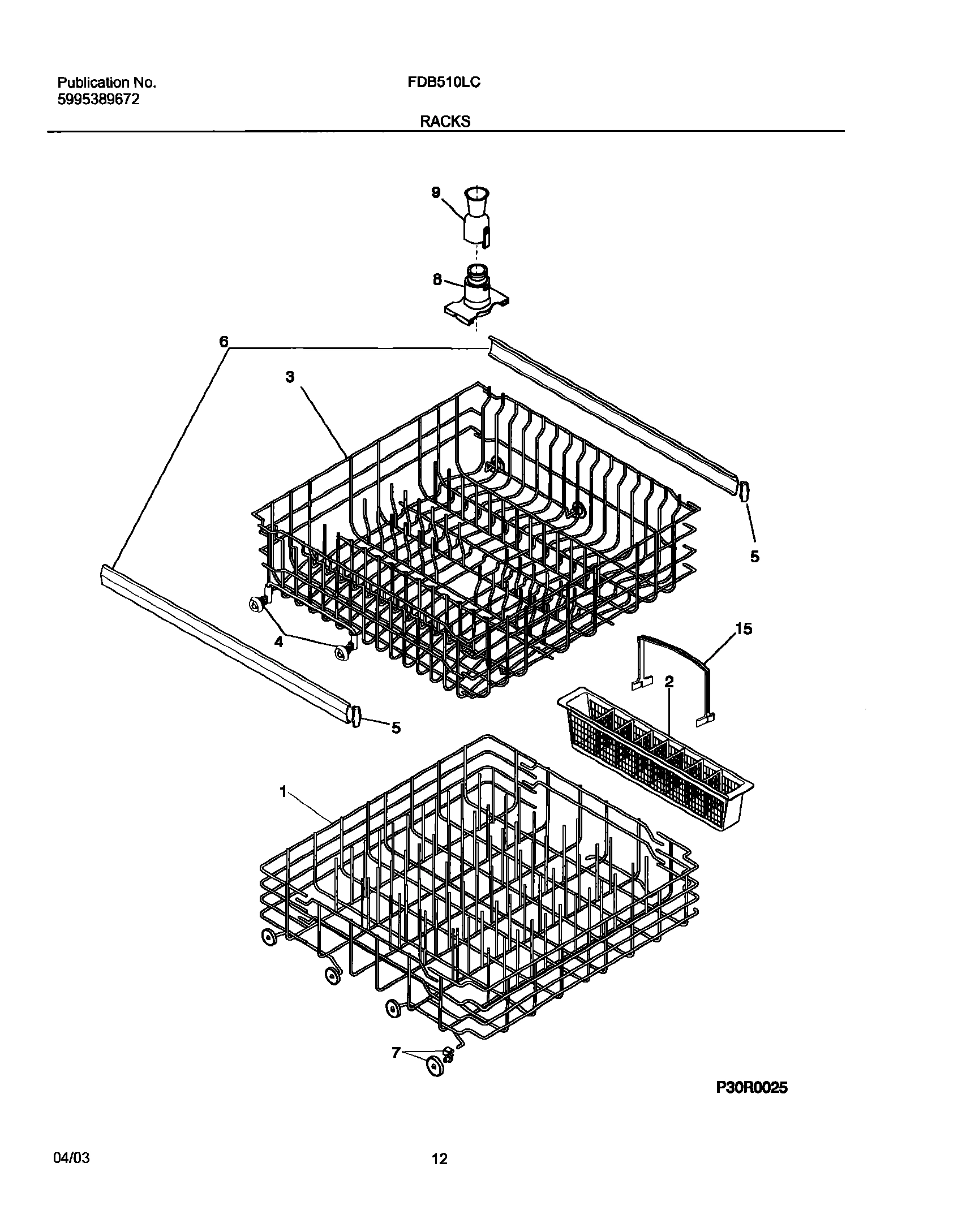 Publication No.
5995389672

FDB510LC

RACKS

9

8

6

3

5

4

15

2

5

1

7

P30R0025

04/03

12