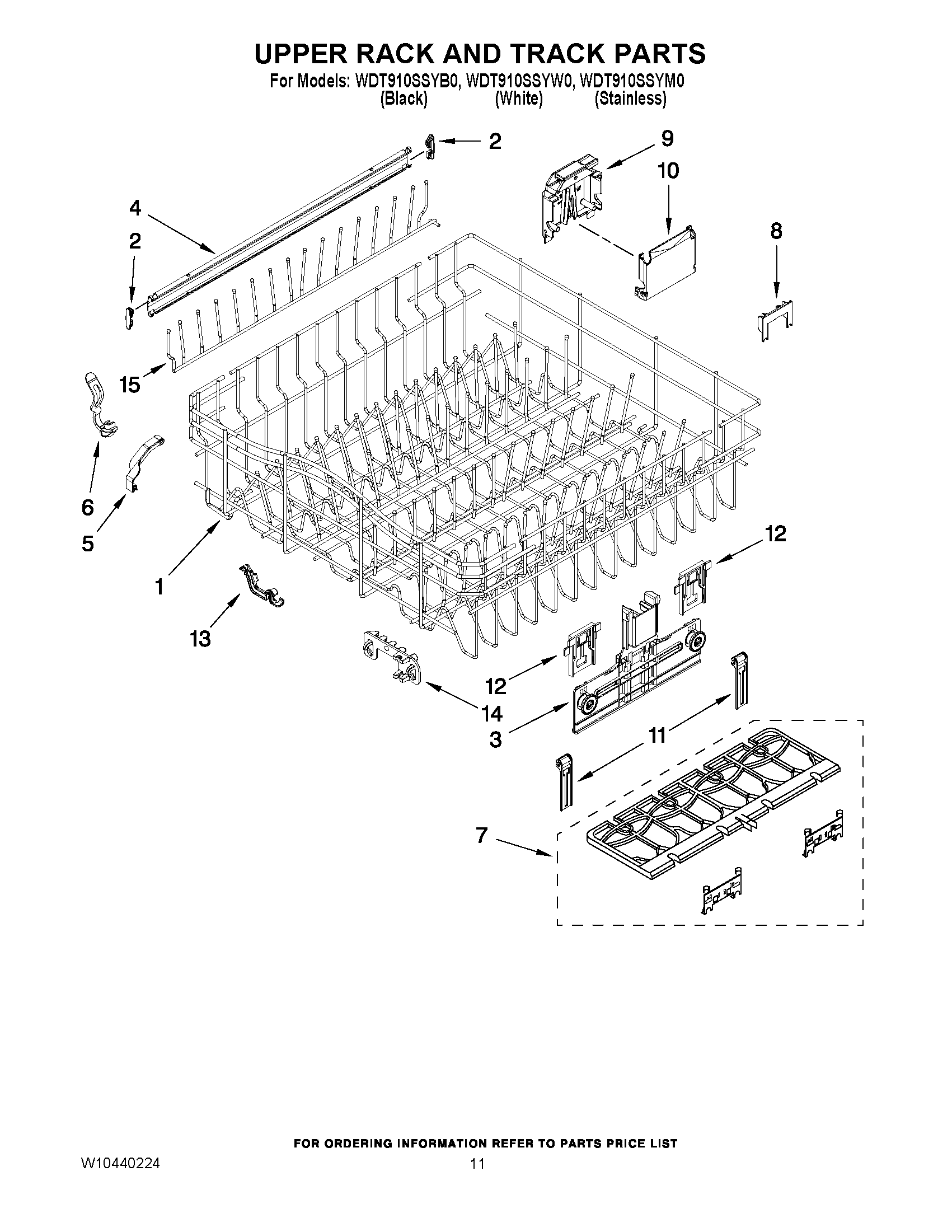 UPPER RACK AND TRACK PARTS

For Models: WDT910SSYB0, WDT910SSYW0, WDT910SSYM0
(Black) (White) (Stainless)

2
9
10
4
2
8
15
6
5
1
12
13
12
14
3
11
7

FOR ORDERING INFORMATION REFER TO PARTS PRICE LIST

W10440224

11