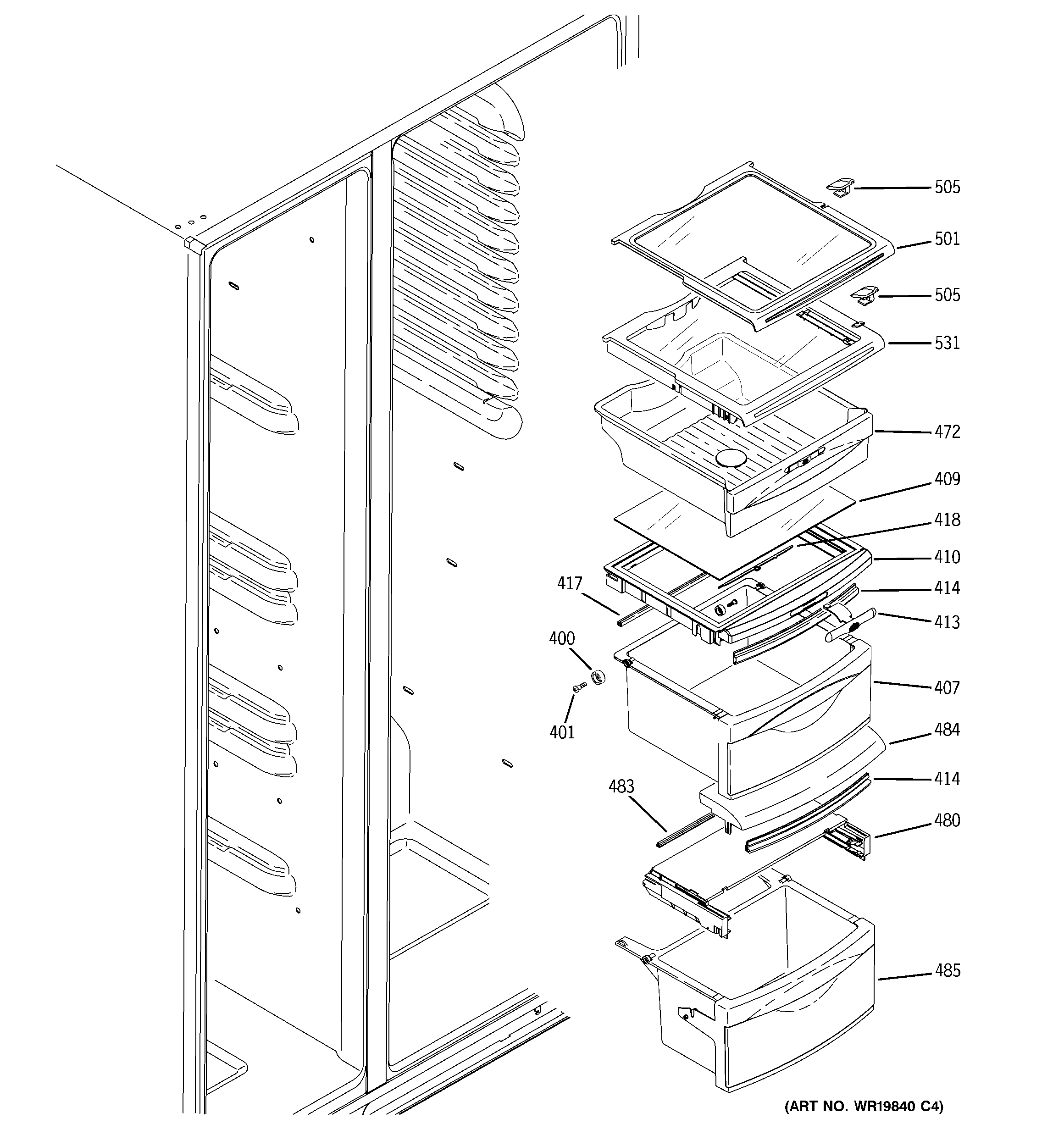 505
501
505
531
472
409
418
410
417
414
413
400
407
401
484
483
414
480
485
(ART NO. WR19840 C4)