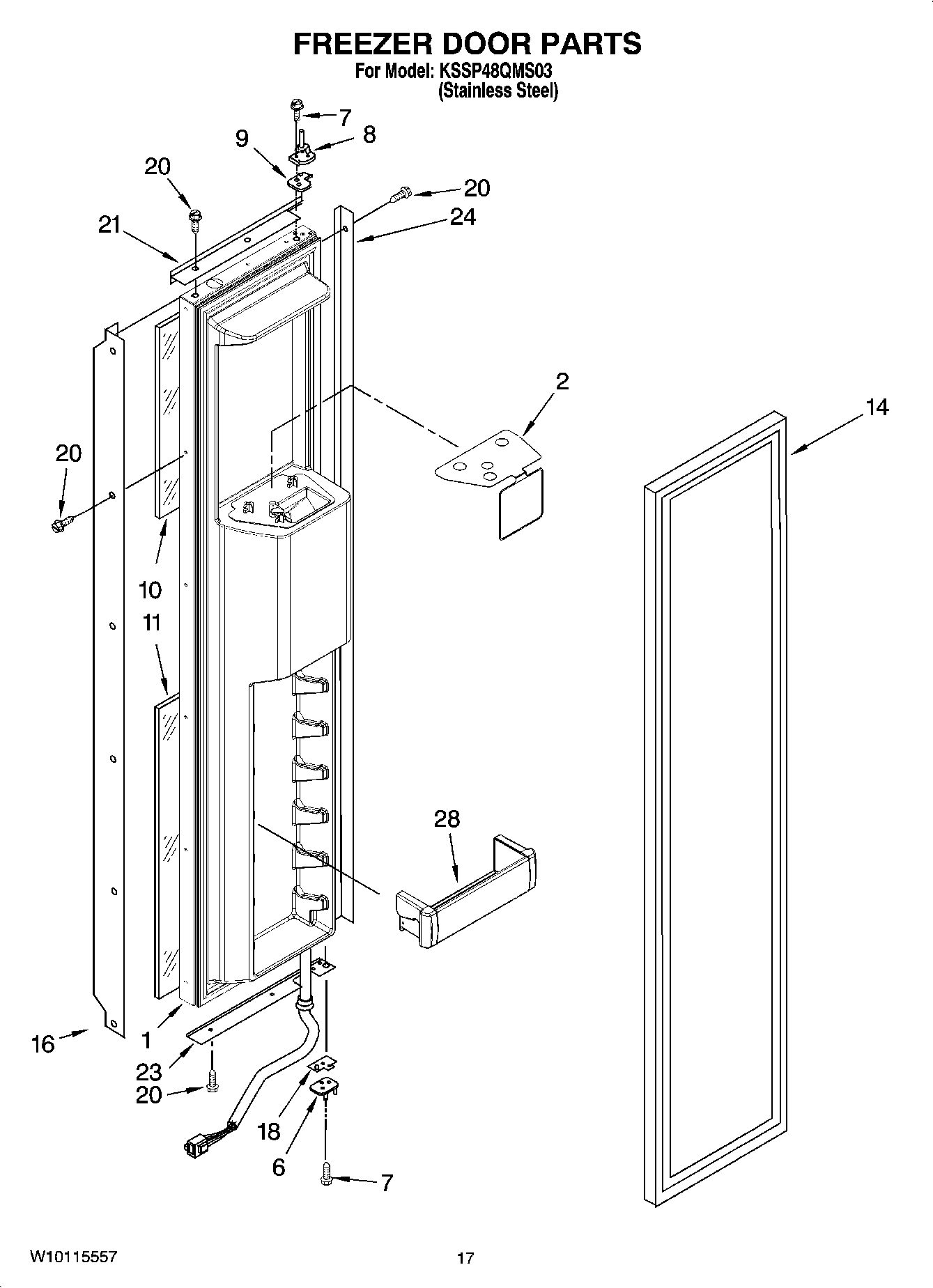 FREEZER DOOR PARTS
For Model: KSSP48QMS03
(Stainless Steel)

7
8
9
20
20
21
24
2
14
20
10
11
28
16
1
23
20
18
6
7

W10115557
17