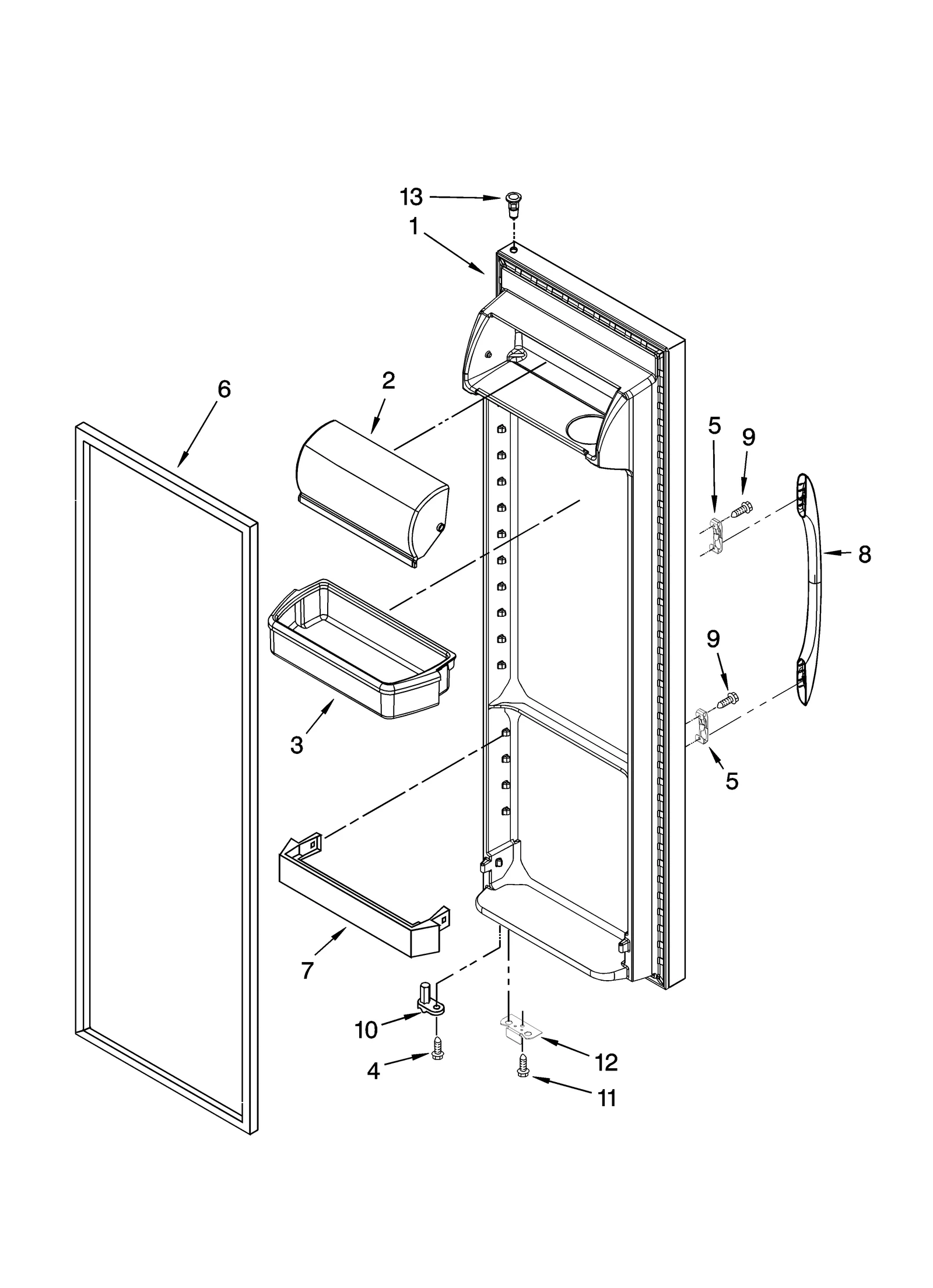 13
1
6
2
5
9
8
9
3
5
7
10
12
4
11