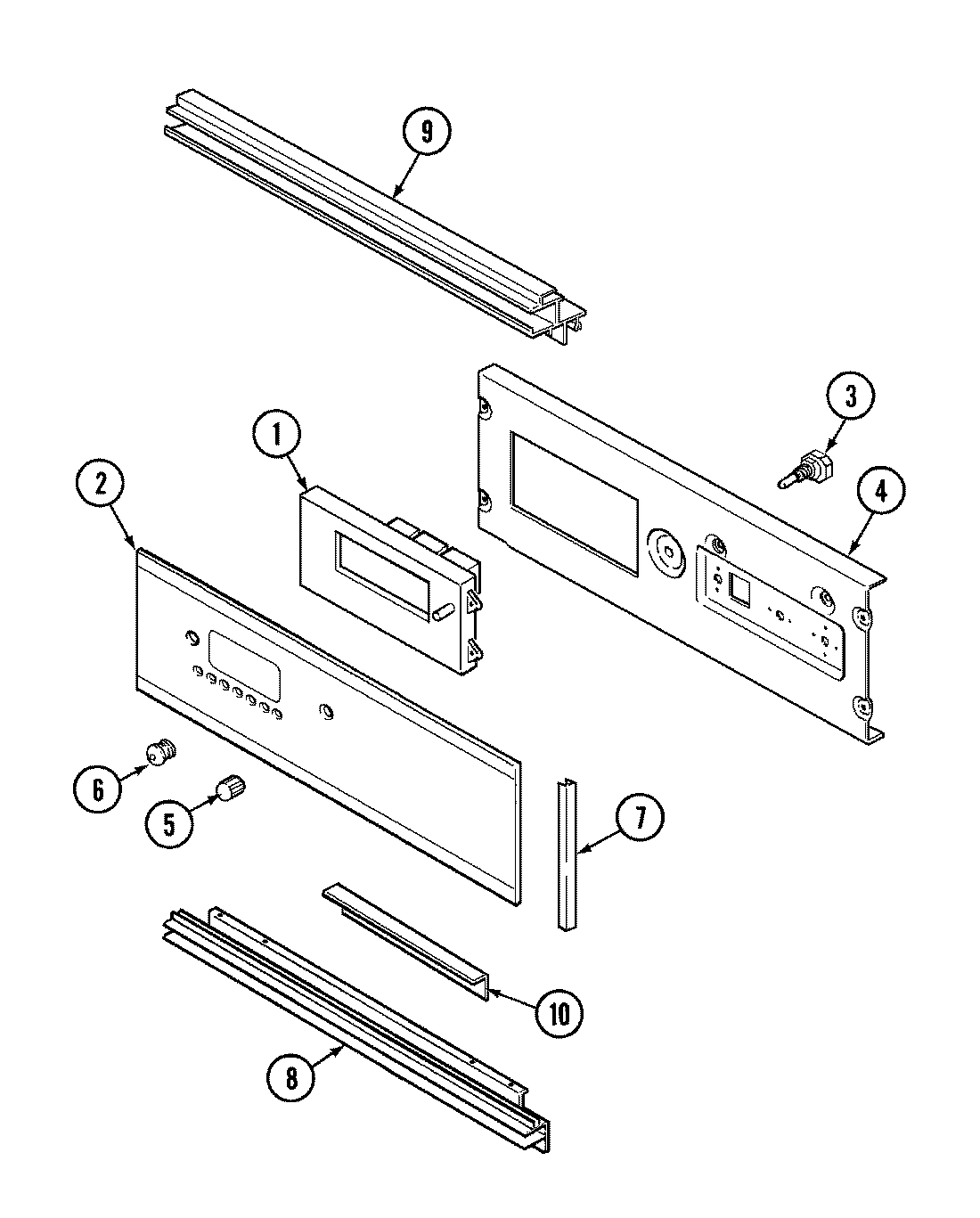 9

3

1

4

2

6

5

7

10

8