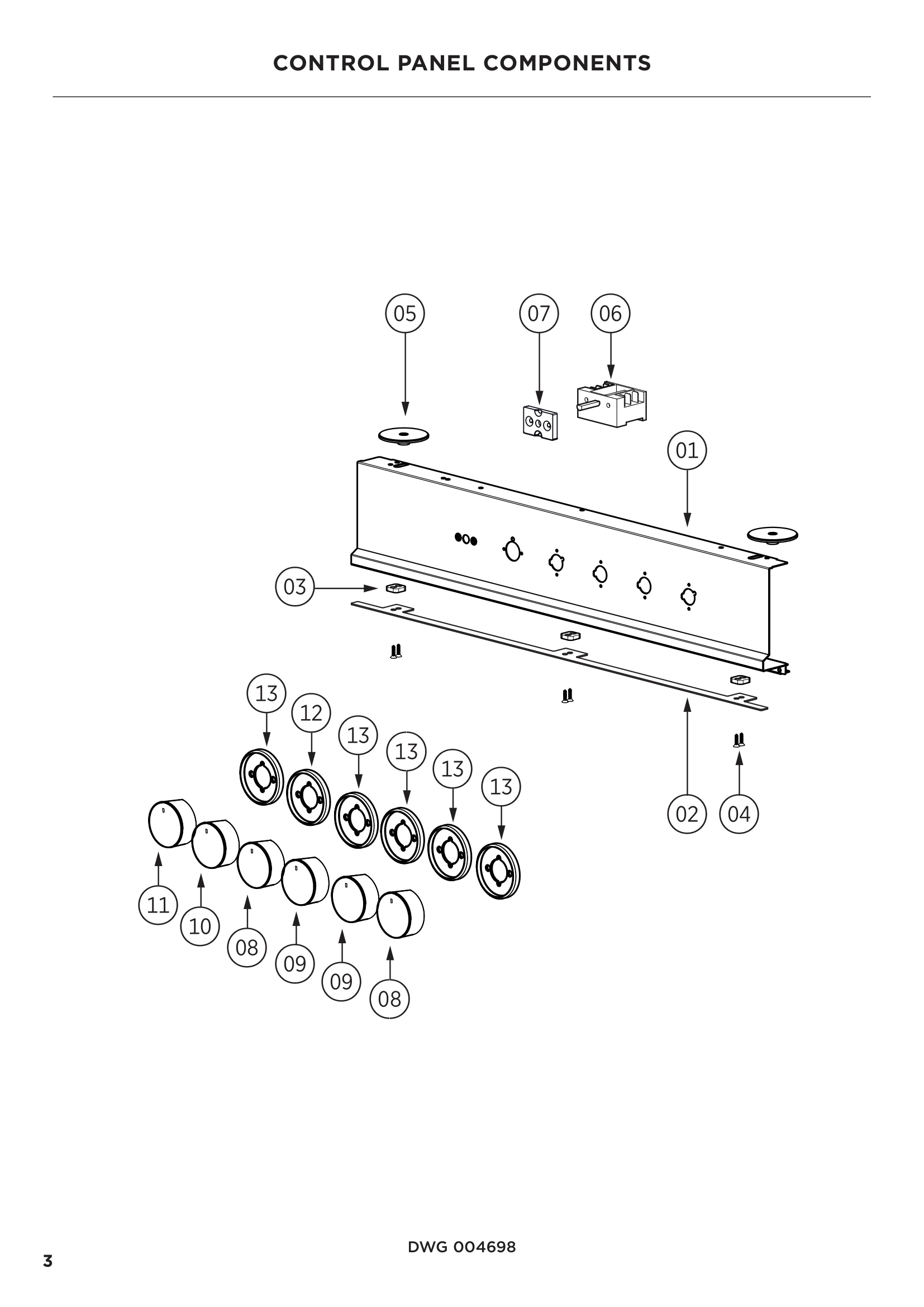 CONTROL PANEL COMPONENTS

05
07
06
01
03
13
12
13
13
13
13
02
04
11
10
08
09
09
08

DWG 004698

3