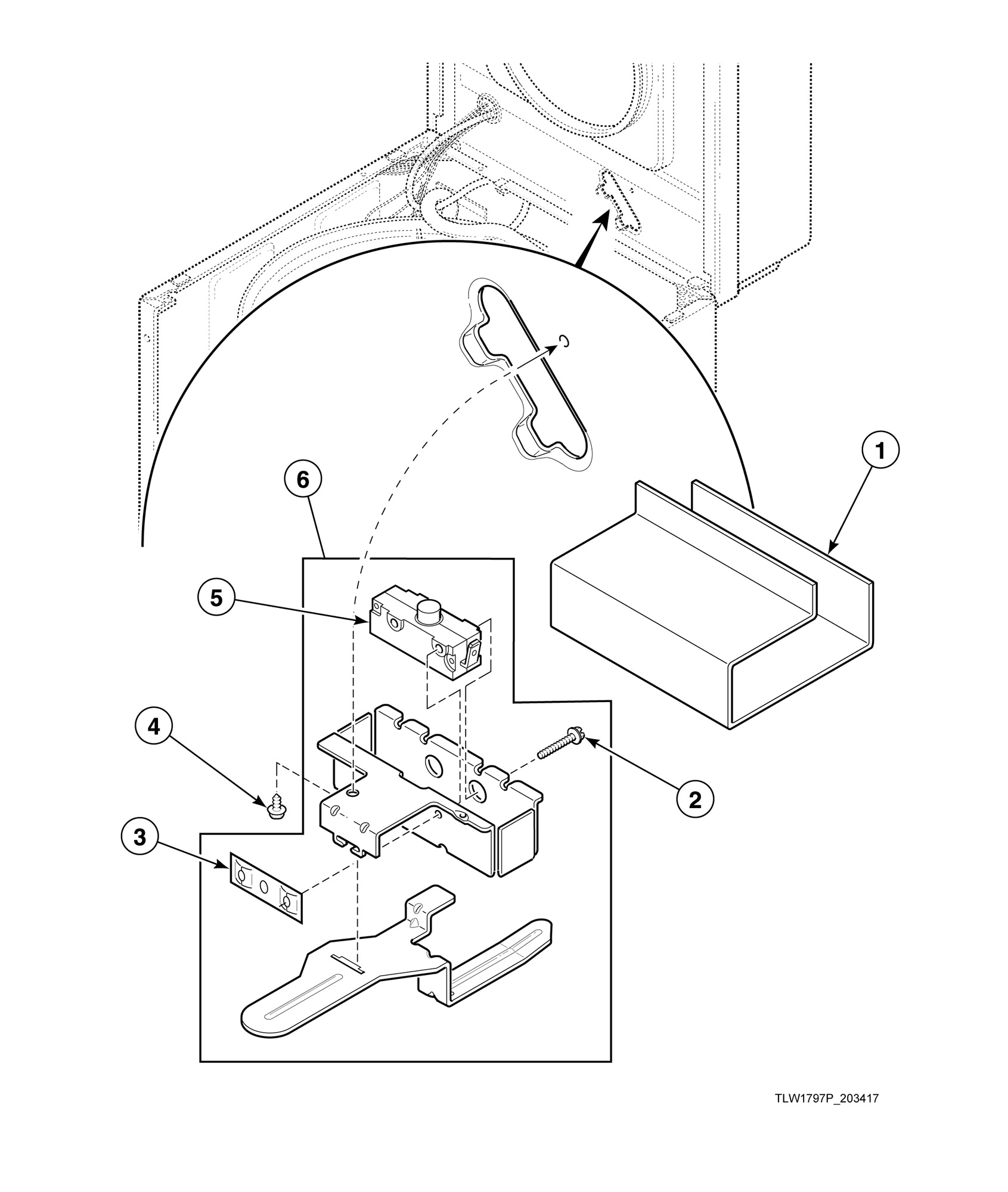 1
6
5
4
2
3
TLW1797P_203417