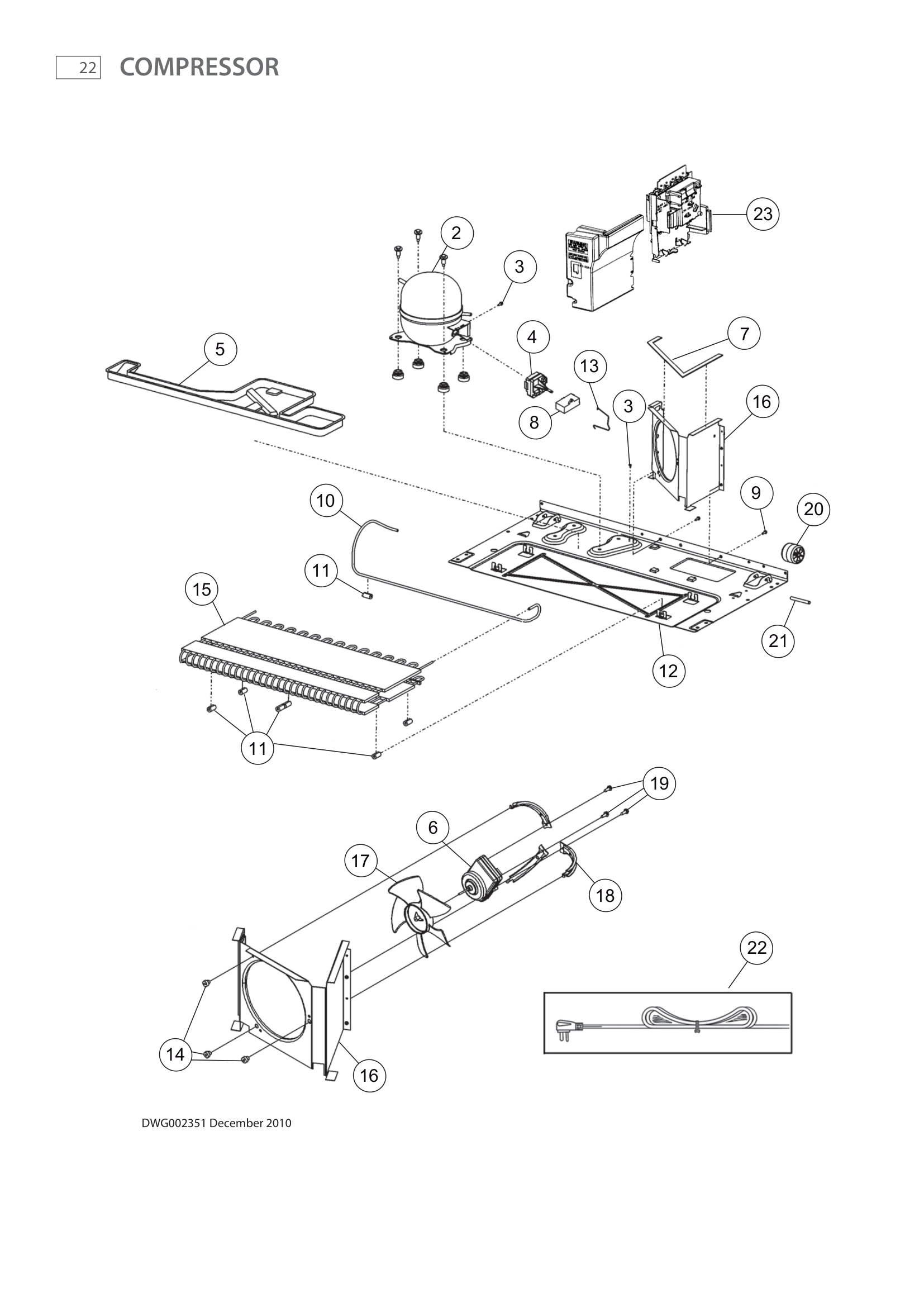 22 COMPRESSOR

23
2
3
4
7
5
13
3
16
8
10
9
20
11
15
21
12
11
19
6
17
18
22
14
16

DWG002351 December 2010