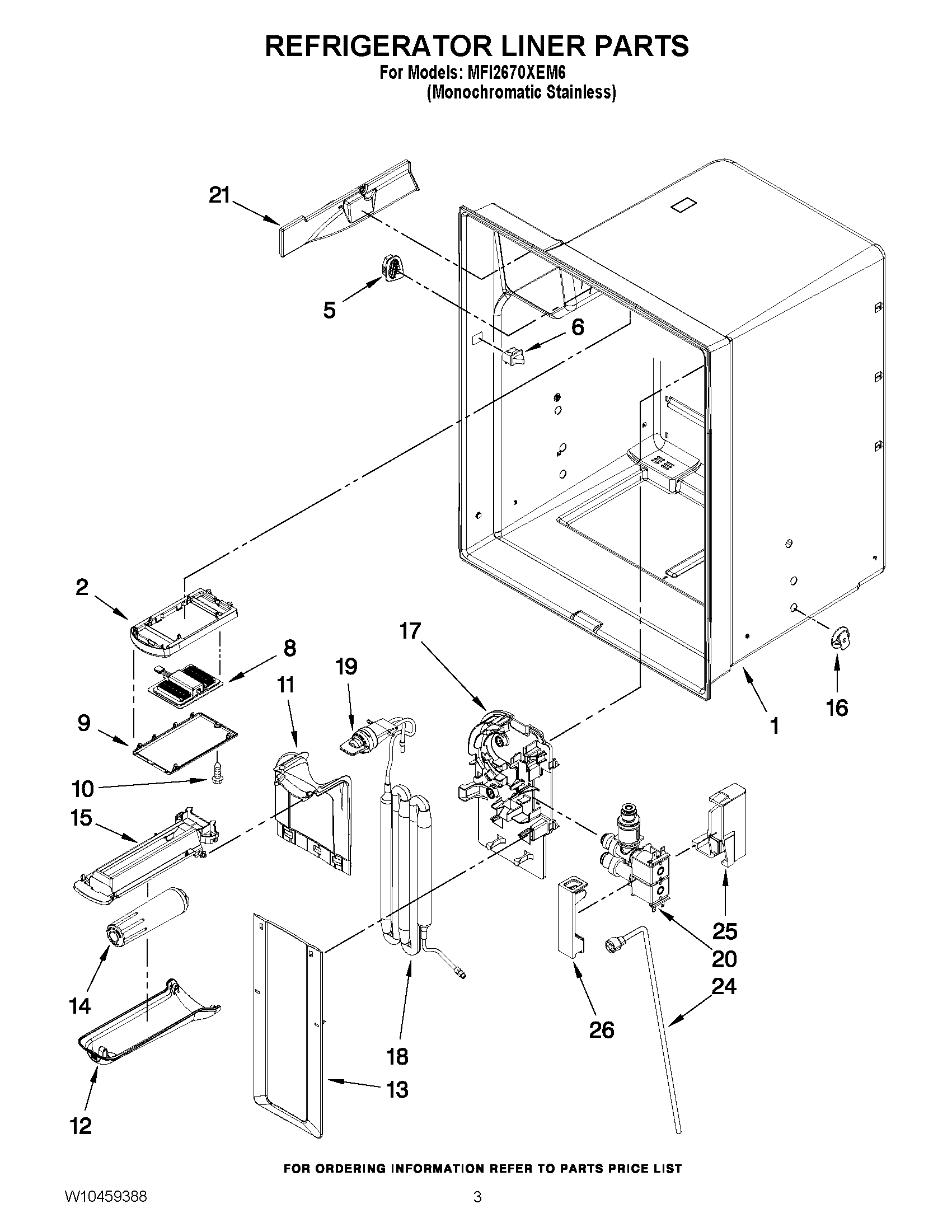 REFRIGERATOR LINER PARTS
For Models: MFI2670XEM6
(Monochromatic Stainless)

21
5
6
2
8
17
19
11
9
10
15
1
16
25
20
24
14
26
18
13
12

FOR ORDERING INFORMATION REFER TO PARTS PRICE LIST

W10459388
3