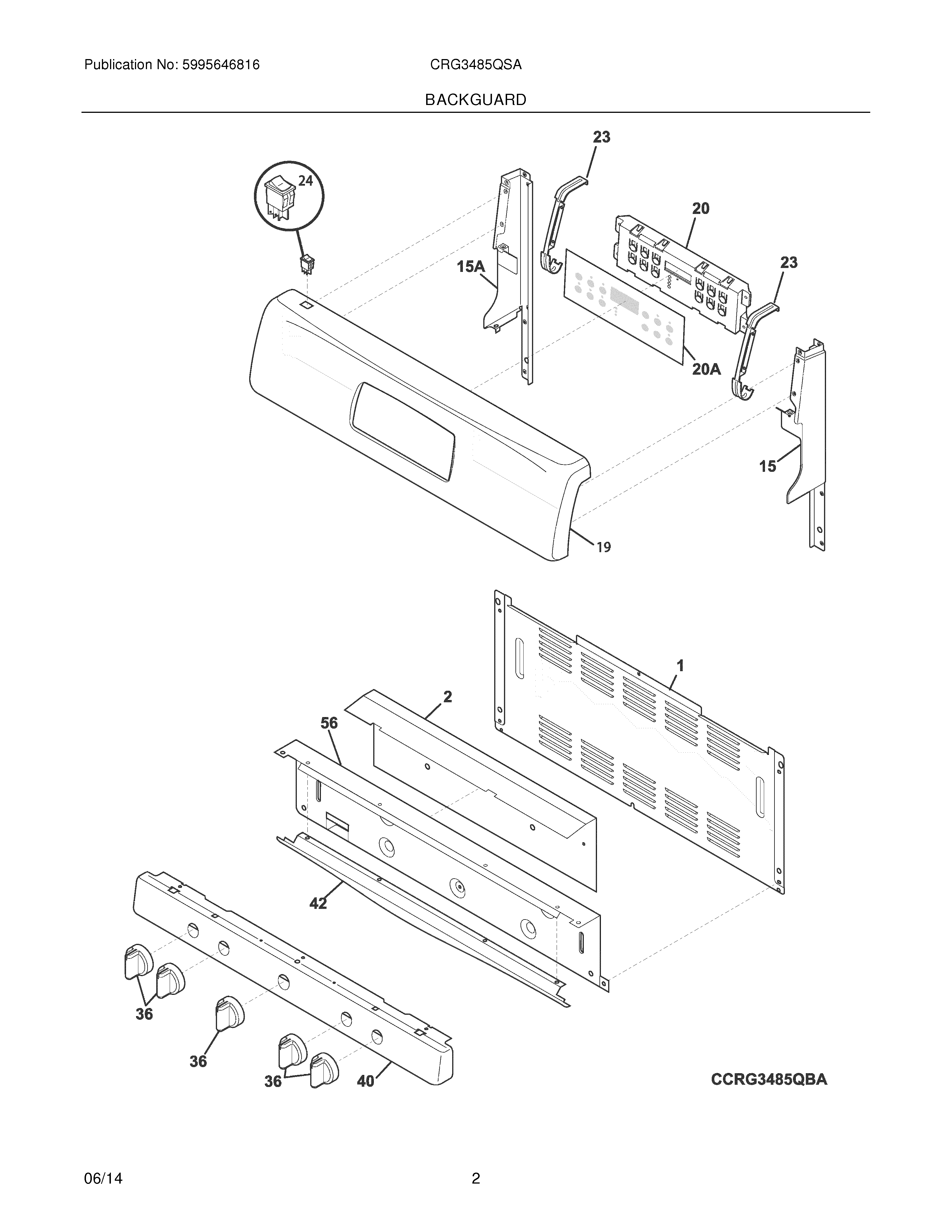 Publication No: 5995646816

CRG3485QSA

BACKGUARD

23

24

20

15A

23

20A

15

19

1

2

56

42

36

36

36

40

CCRG3485QBA

06/14

2