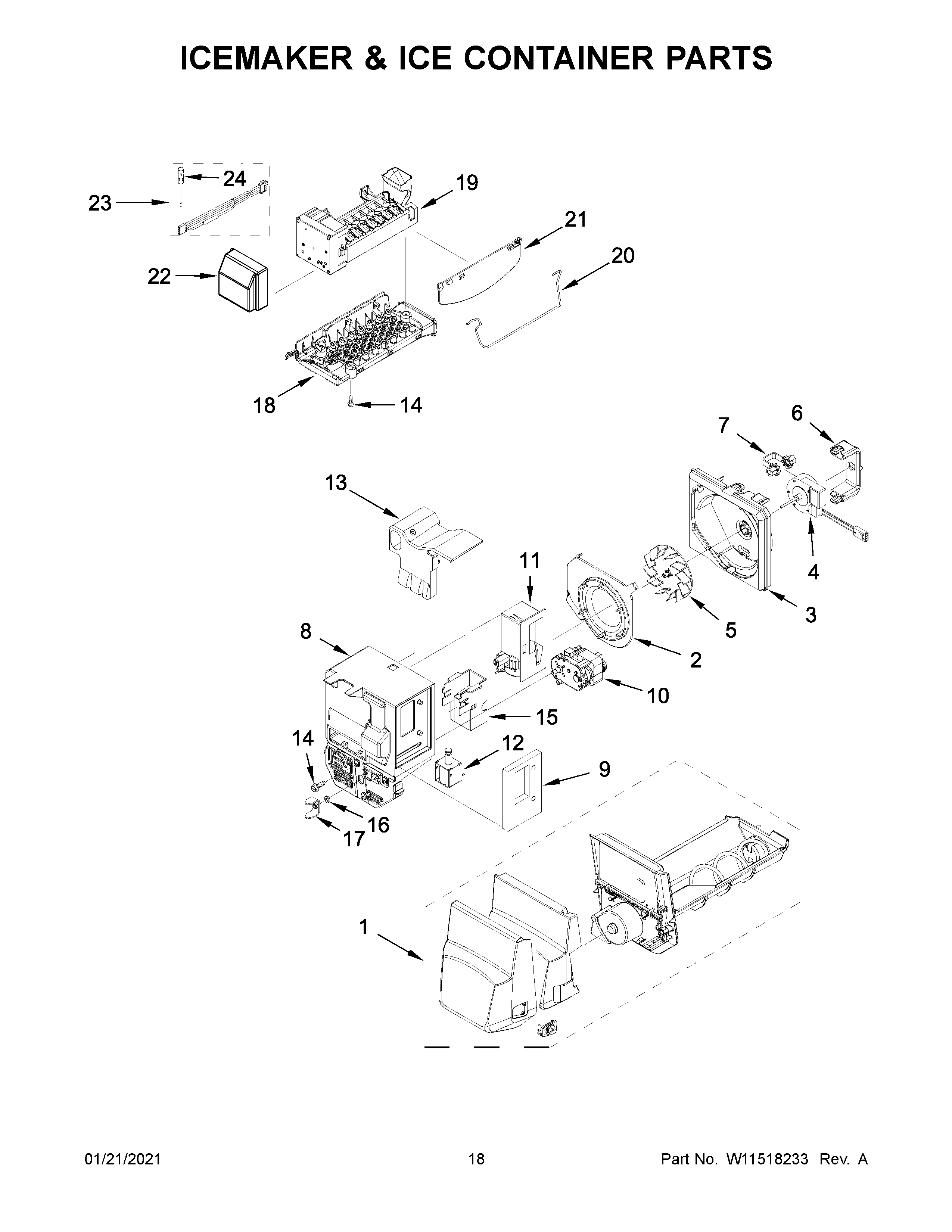 ICEMAKER & ICE CONTAINER PARTS

24
23
19
21
20
22
18
14
7
6
13
11
4
3
5
8
2
10
15
14
12
9
16
17
1

01/21/2021
18
Part No. W11518233 Rev. A