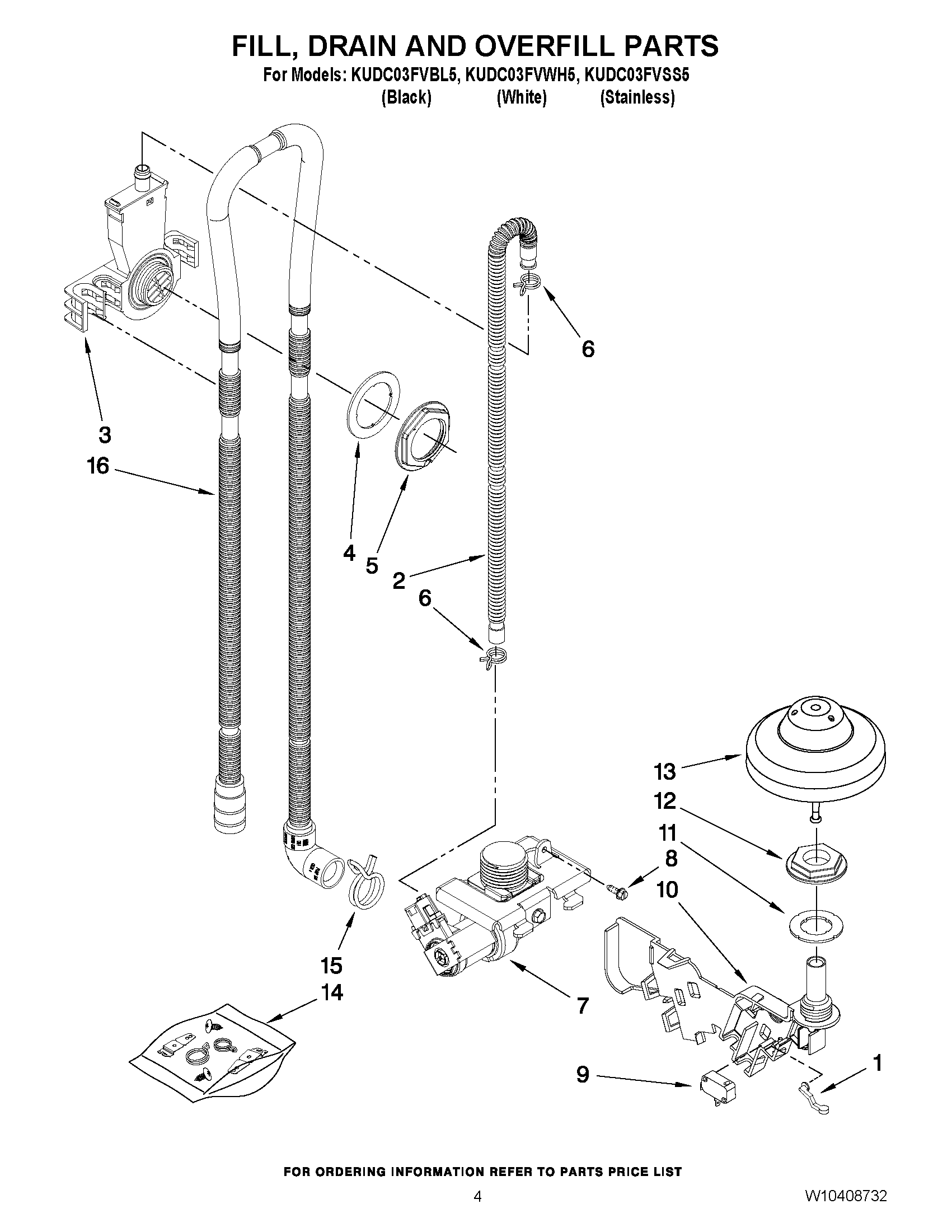 FILL, DRAIN AND OVERFILL PARTS

For Models: KUDC03FVBL5, KUDC03FVWH5, KUDC03FVSS5
(Black) (White) (Stainless)

6
3
16
4
5
2
6
13
12
11
8
10
15
14
7
9
1

FOR ORDERING INFORMATION REFER TO PARTS PRICE LIST

4

W10408732