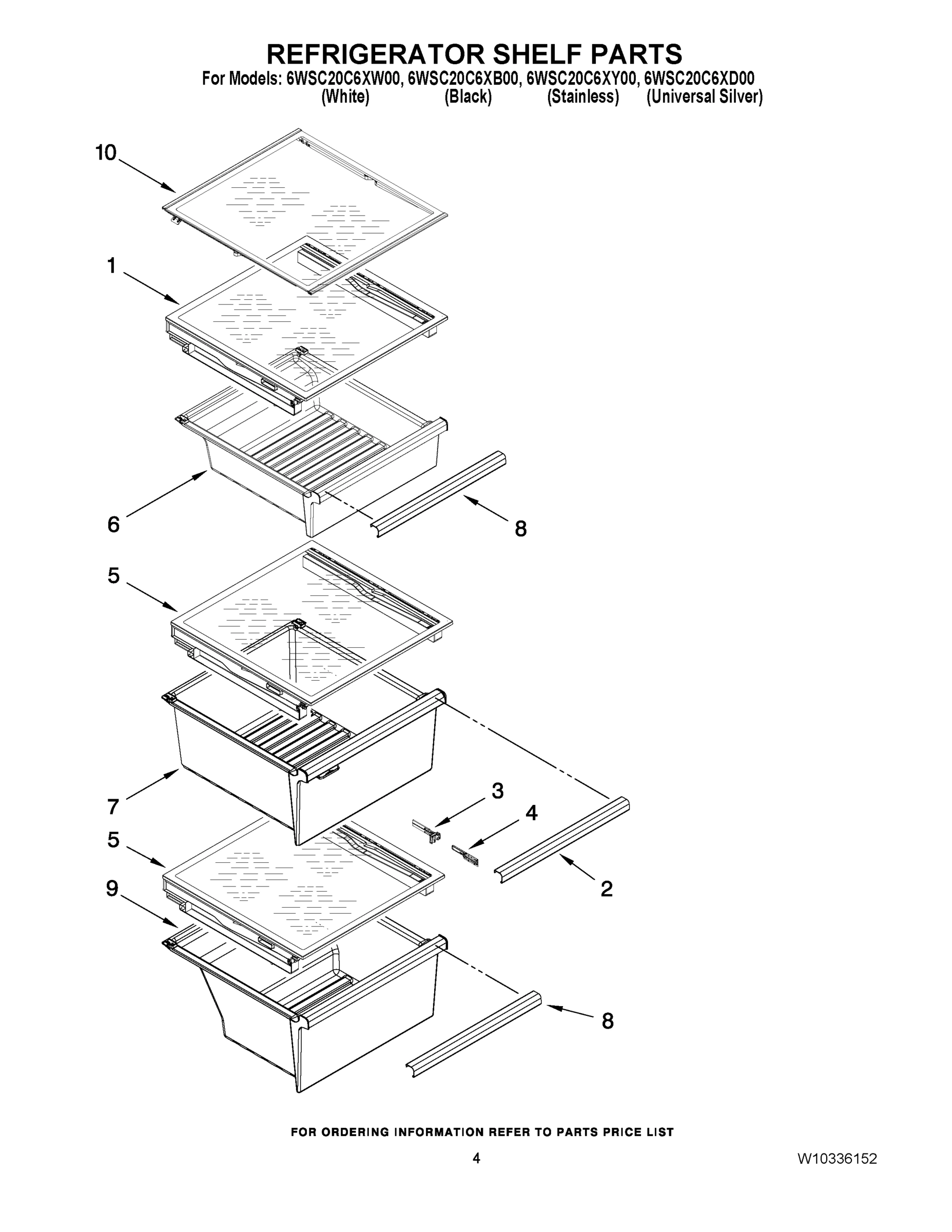 REFRIGERATOR SHELF PARTS

For Models: 6WSC20C6XW00, 6WSC20C6XB00, 6WSC20C6XY00, 6WSC20C6XD00
(White) (Black) (Stainless) (Universal Silver)

10

1

6

8

5

7

3

4

5

9

2

8

FOR ORDERING INFORMATION REFER TO PARTS PRICE LIST

4

W10336152