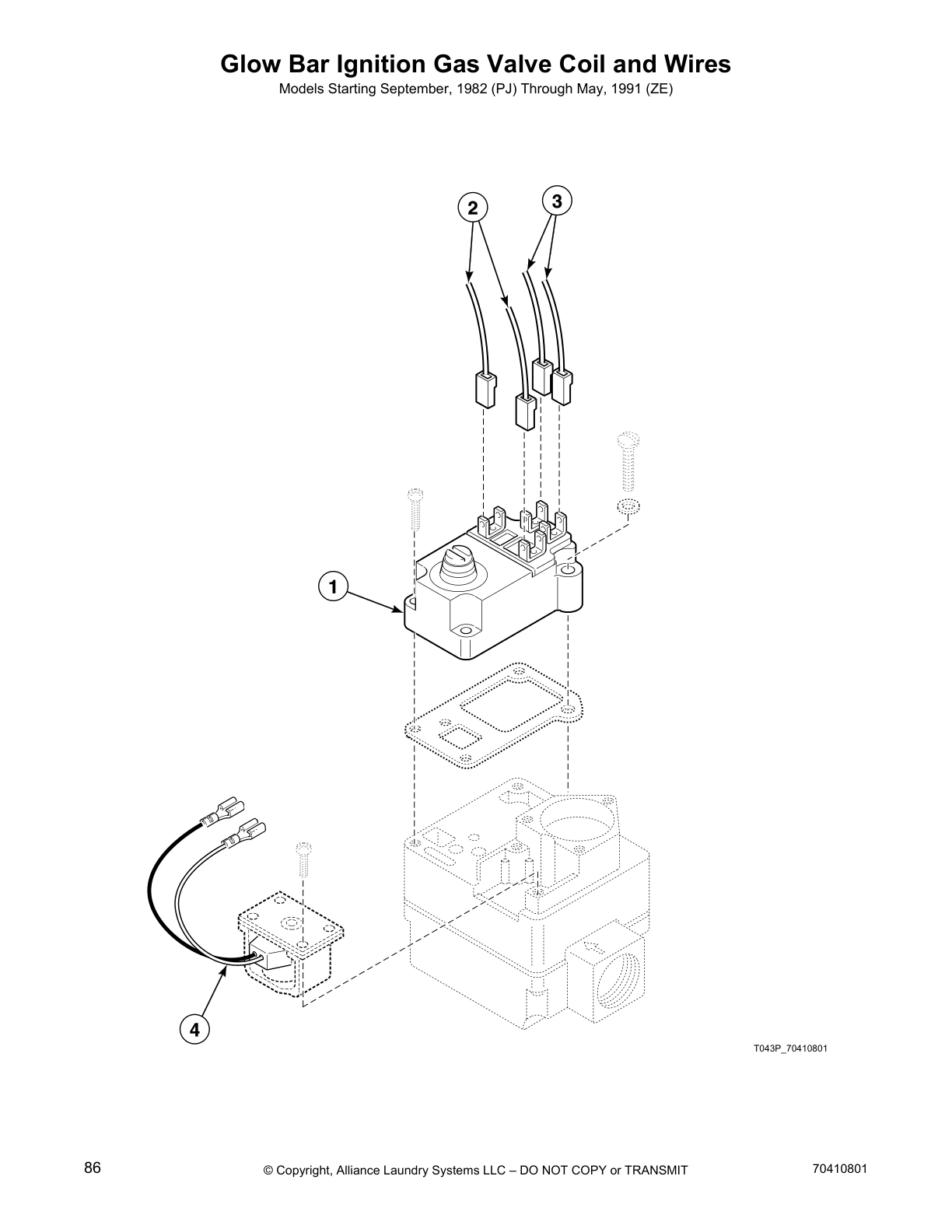 Glow Bar Ignition Gas Valve Coil and Wires
Models Starting September, 1982 (PJ) Through May, 1991 (ZE)

2
3
1
4

T043P_70410801

86
© Copyright, Alliance Laundry Systems LLC – DO NOT COPY or TRANSMIT
70410801