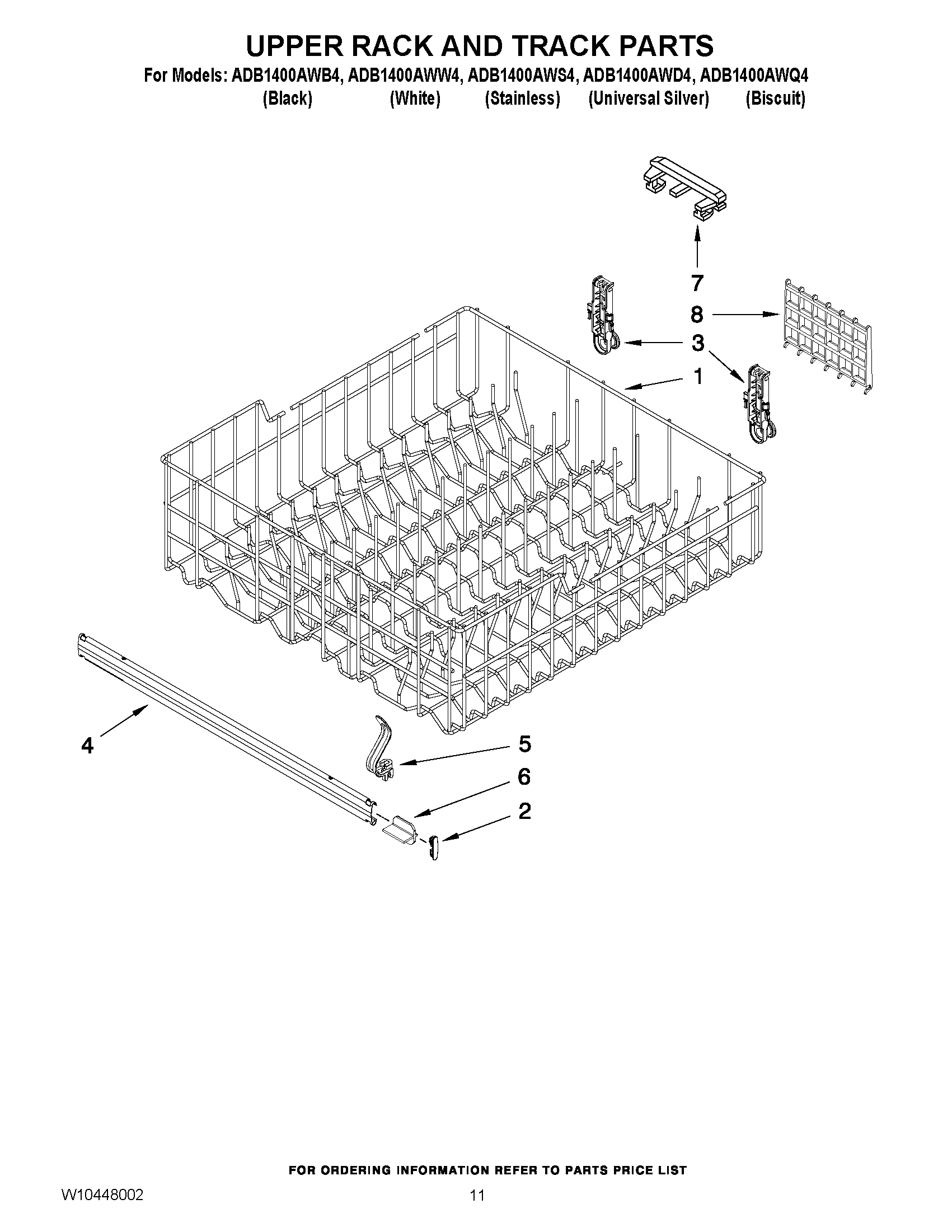 UPPER RACK AND TRACK PARTS

For Models: ADB1400AWB4, ADB1400AWW4, ADB1400AWS4, ADB1400AWD4, ADB1400AWQ4
(Black) (White) (Stainless) (Universal Silver) (Biscuit)

7
8
3
1
4
5
6
2

FOR ORDERING INFORMATION REFER TO PARTS PRICE LIST

W10448002
11