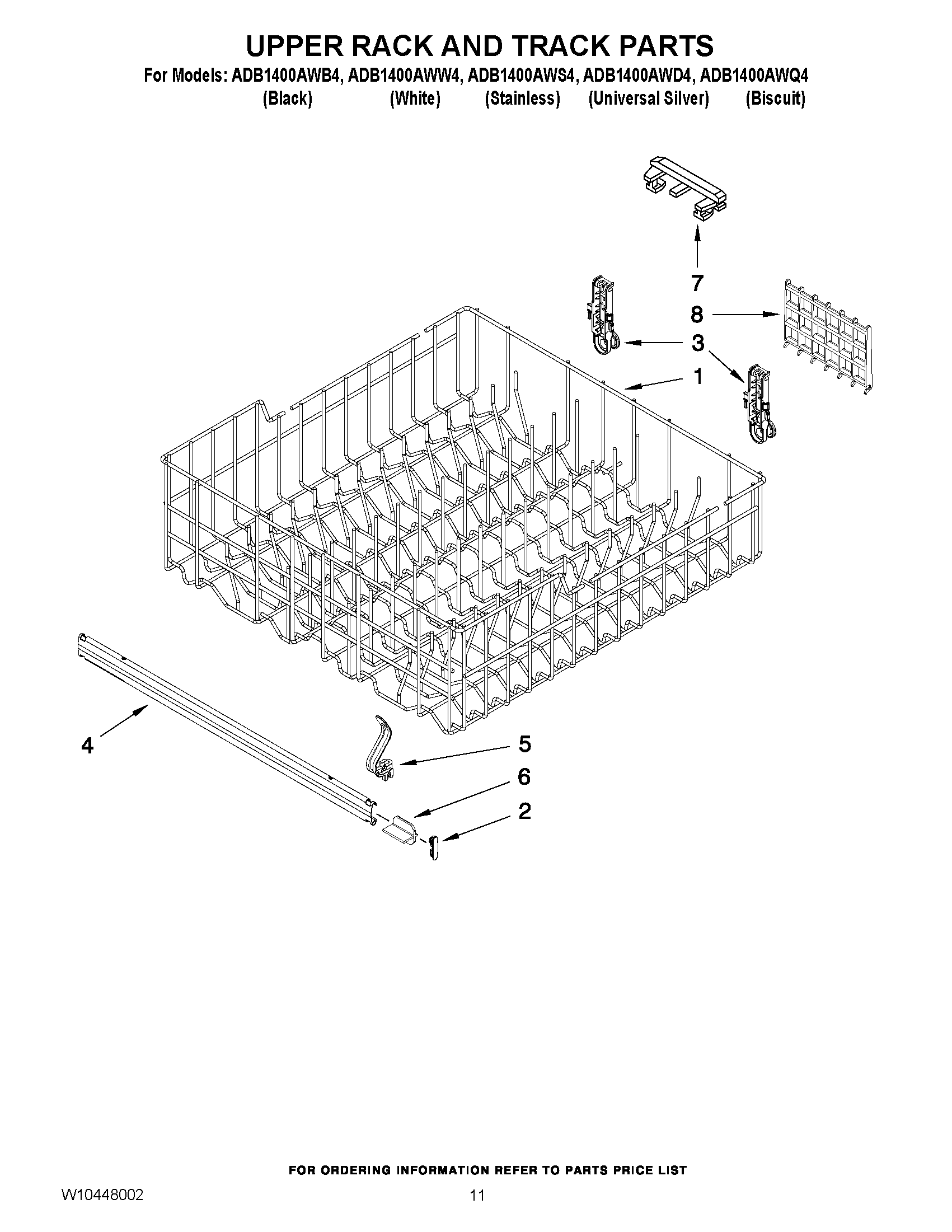 UPPER RACK AND TRACK PARTS

For Models: ADB1400AWB4, ADB1400AWW4, ADB1400AWS4, ADB1400AWD4, ADB1400AWQ4
(Black) (White) (Stainless) (Universal Silver) (Biscuit)

7
8
3
1
4
5
6
2

FOR ORDERING INFORMATION REFER TO PARTS PRICE LIST

W10448002

11