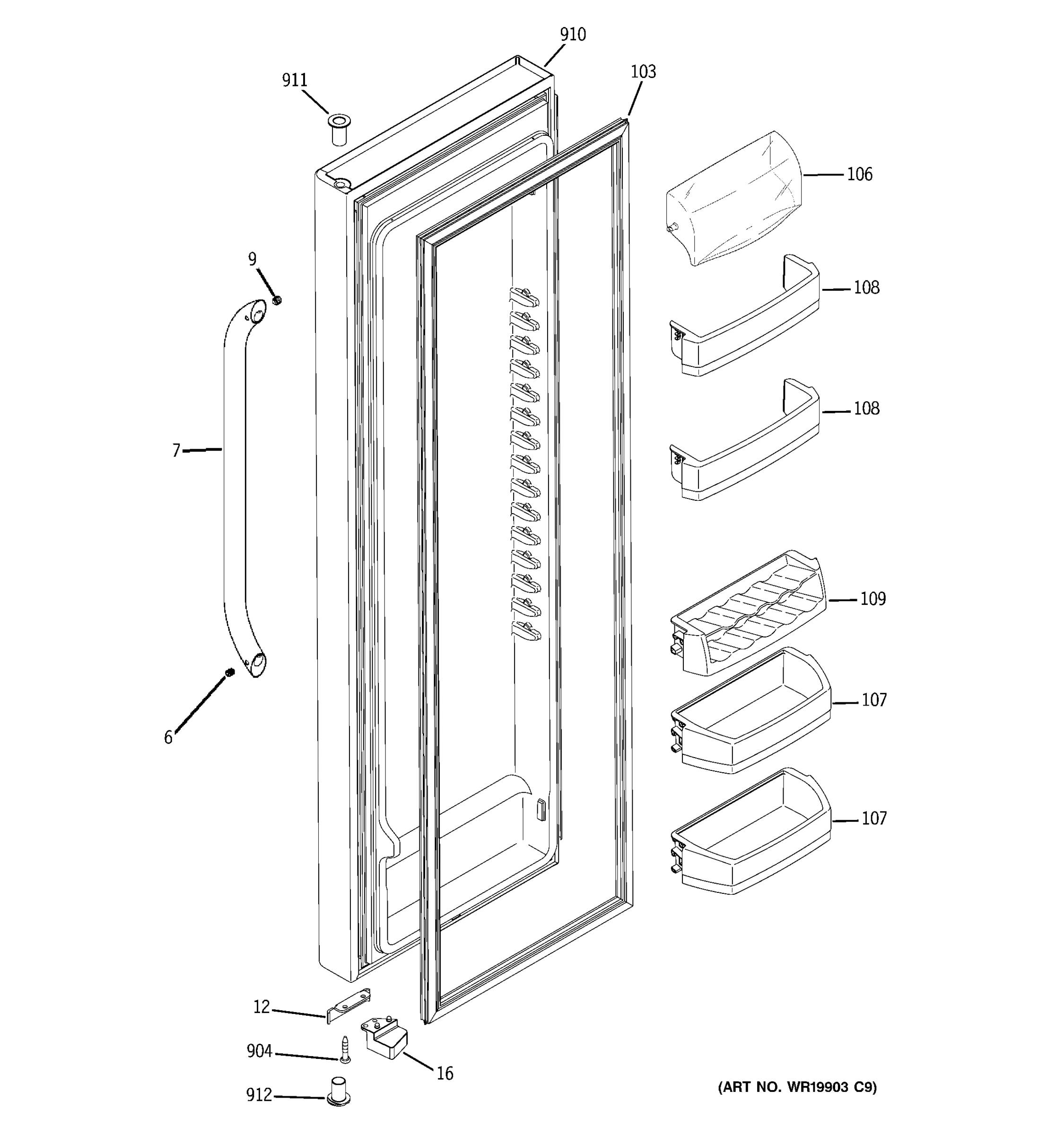 910
911
103
106
9
108
108
7
109
107
6
107
12
904
16
912
(ART NO. WR19903 C9)