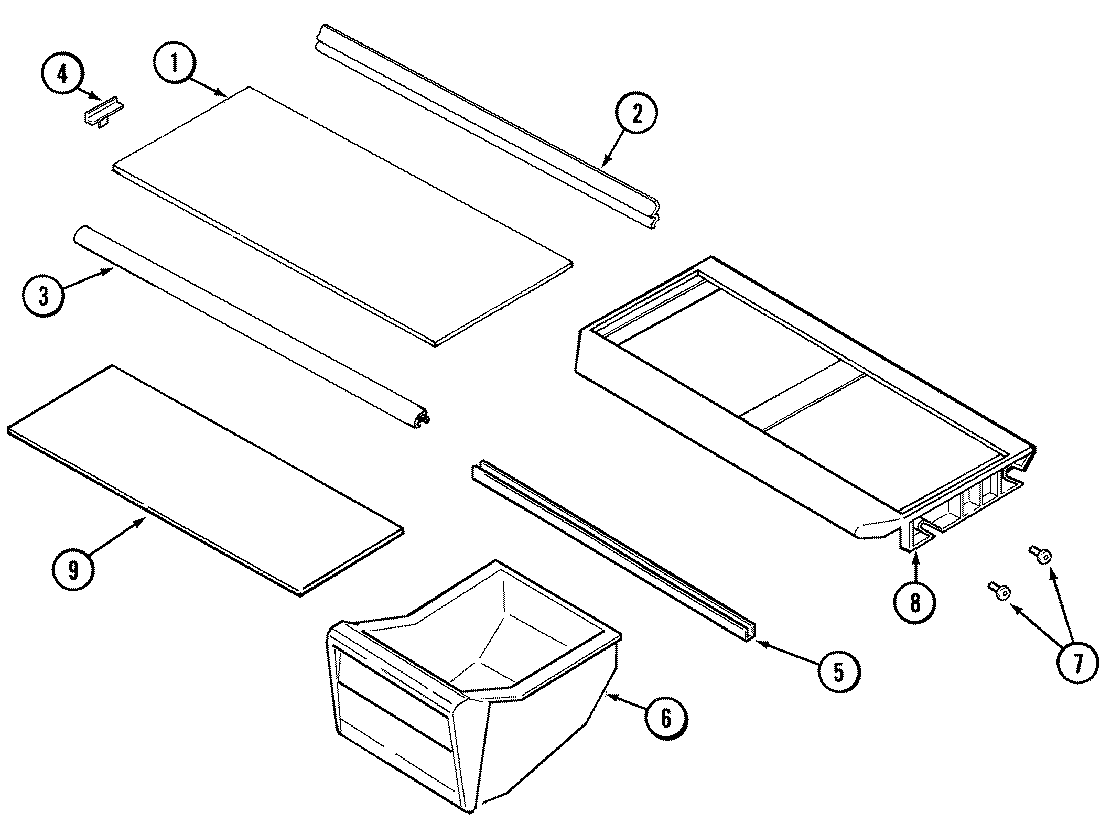 4
1
2
3
9
8
7
5
6