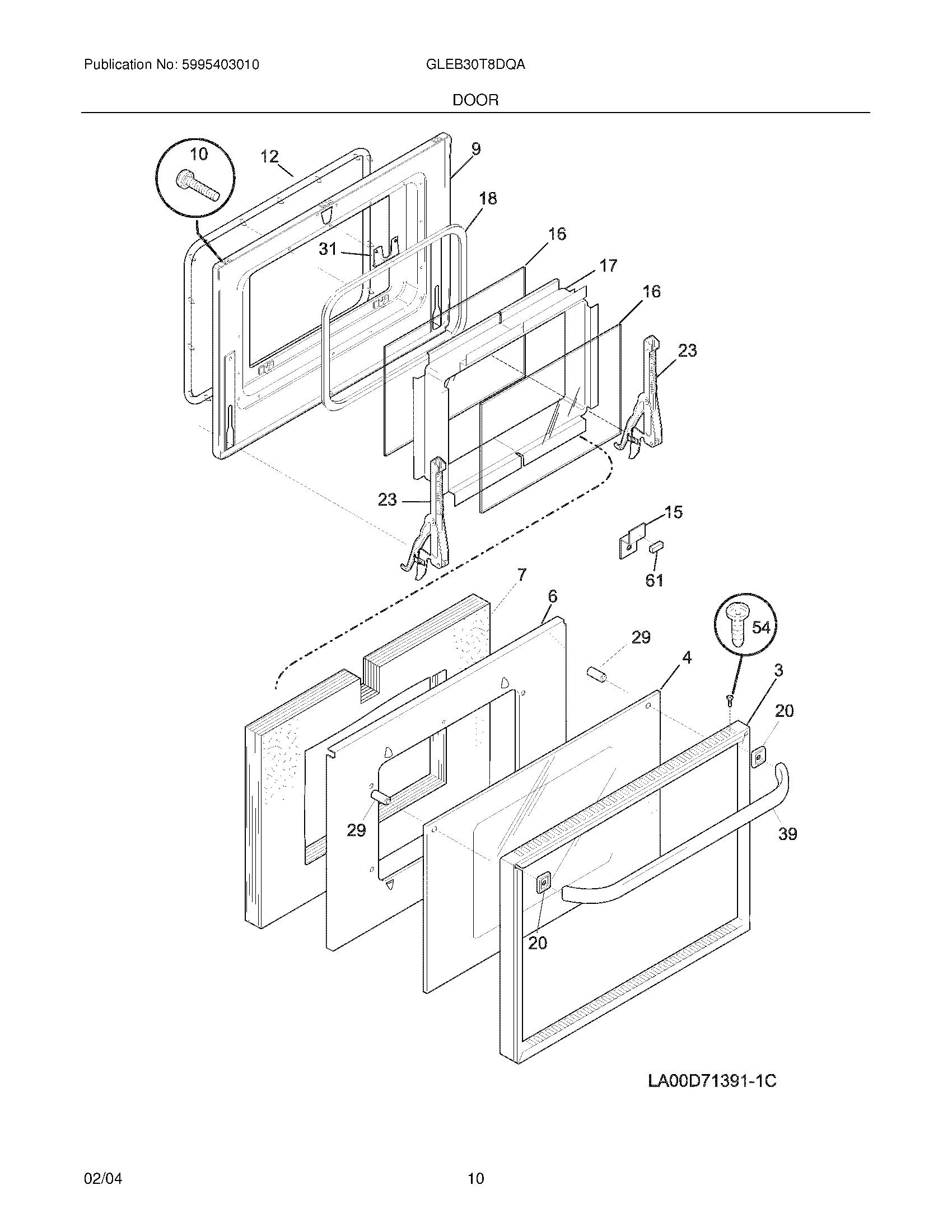 Publication No: 5995403010

GLEB30T8DQA

DOOR

10

12

9

18

31

16

17

16

23

23

15

61

7

6

29

4

54

3

20

29

39

20

LA00D71391-1C

02/04

10