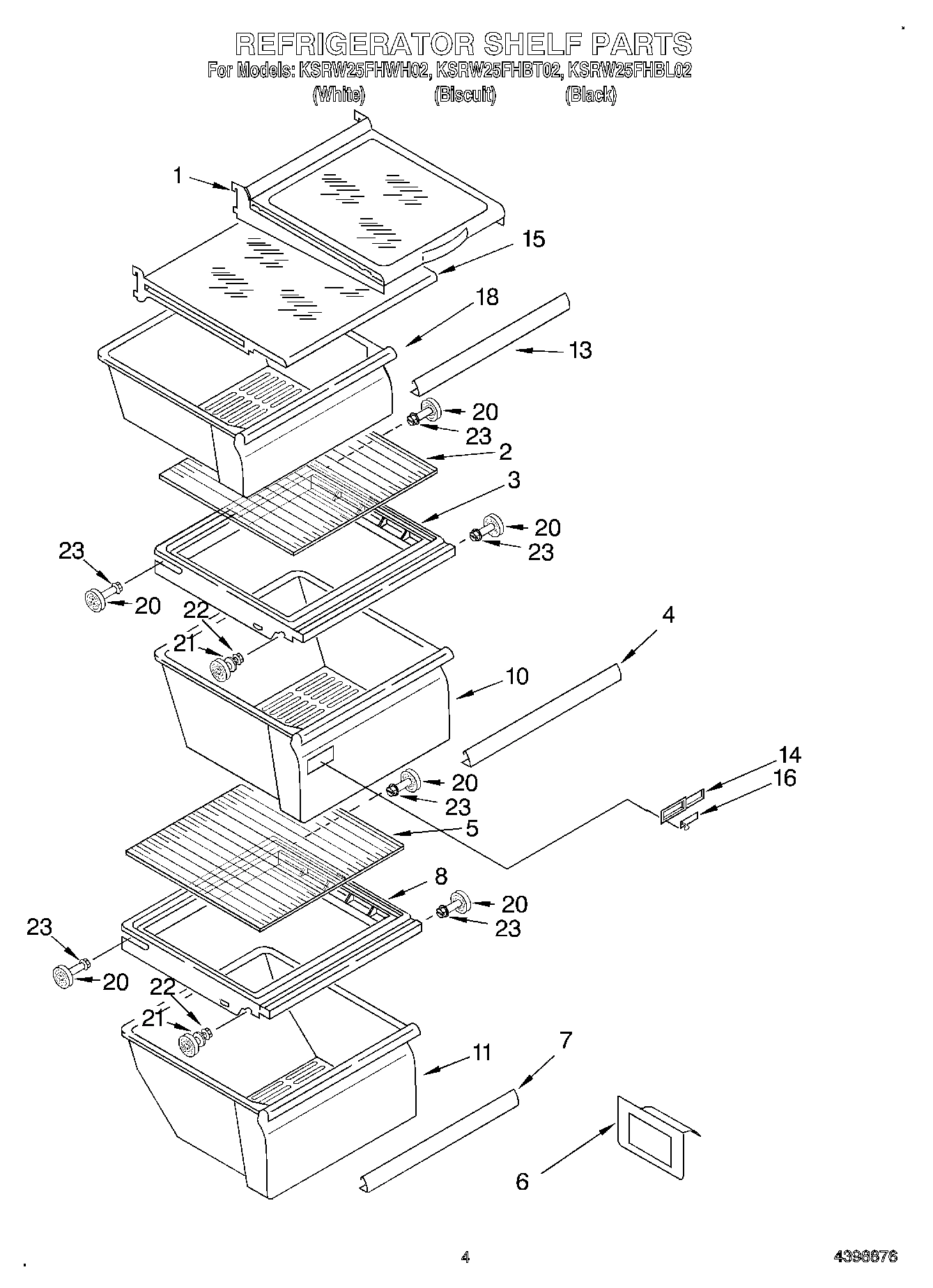 REFRIGERATOR SHELF PARTS
For Models: KSRW25FHWH02, KSRW25FHBT02, KSRW25FHBL02
(White) (Biscuit) (Black)

1
15
18
13
20
23
2
3
20
23
23
20
22
21
4
10
14
16
20
23
5
8
20
23
23
20
22
21
11
7
6

4
4398876