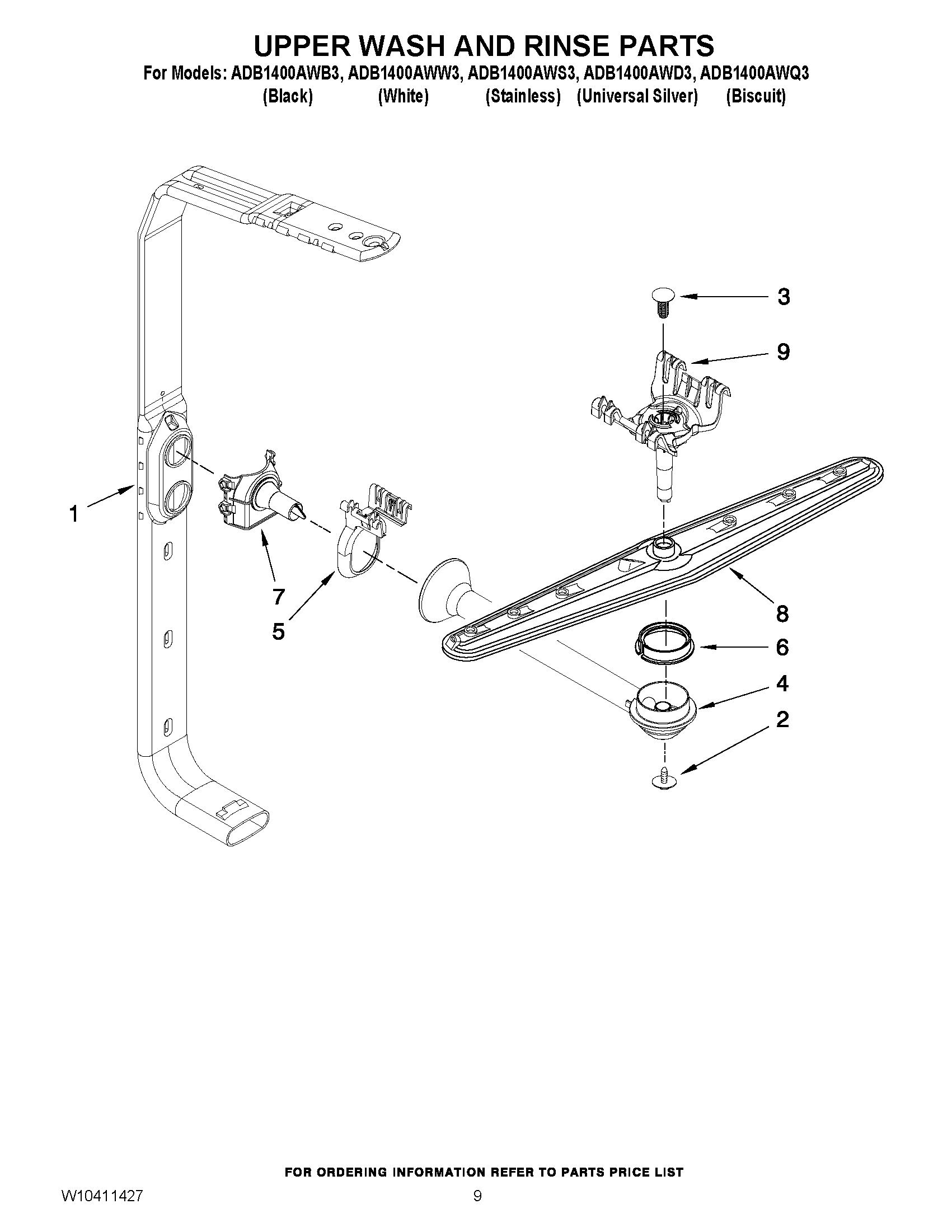 UPPER WASH AND RINSE PARTS

For Models: ADB1400AWB3, ADB1400AWW3, ADB1400AWS3, ADB1400AWD3, ADB1400AWQ3
(Black) (White) (Stainless) (Universal Silver) (Biscuit)

3

9

1

7

5

8

6

4

2

FOR ORDERING INFORMATION REFER TO PARTS PRICE LIST

W10411427

9