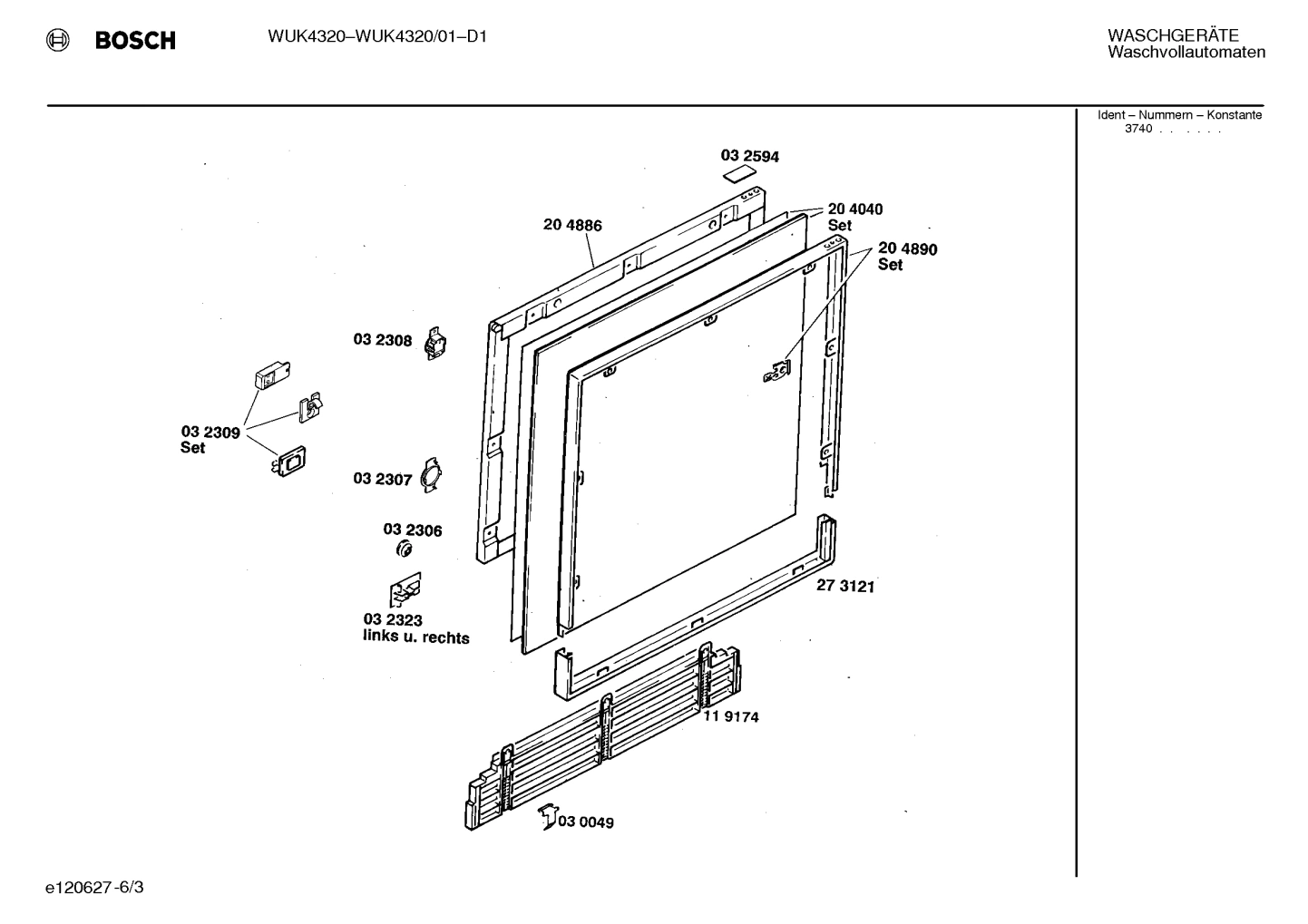 BOSCH WUK4320–WUK4320/01–D1

WASCHGERÄTE
Waschvollautomaten

Ident – Nummern – Konstante
3740 . . . . . .

03 2594
20 4886
20 4040
Set
20 4890
Set
03 2308
03 2309
Set
03 2307
03 2306
03 2323
links u. rechts
27 3121
11 9174
03 0049

e120627-6/3