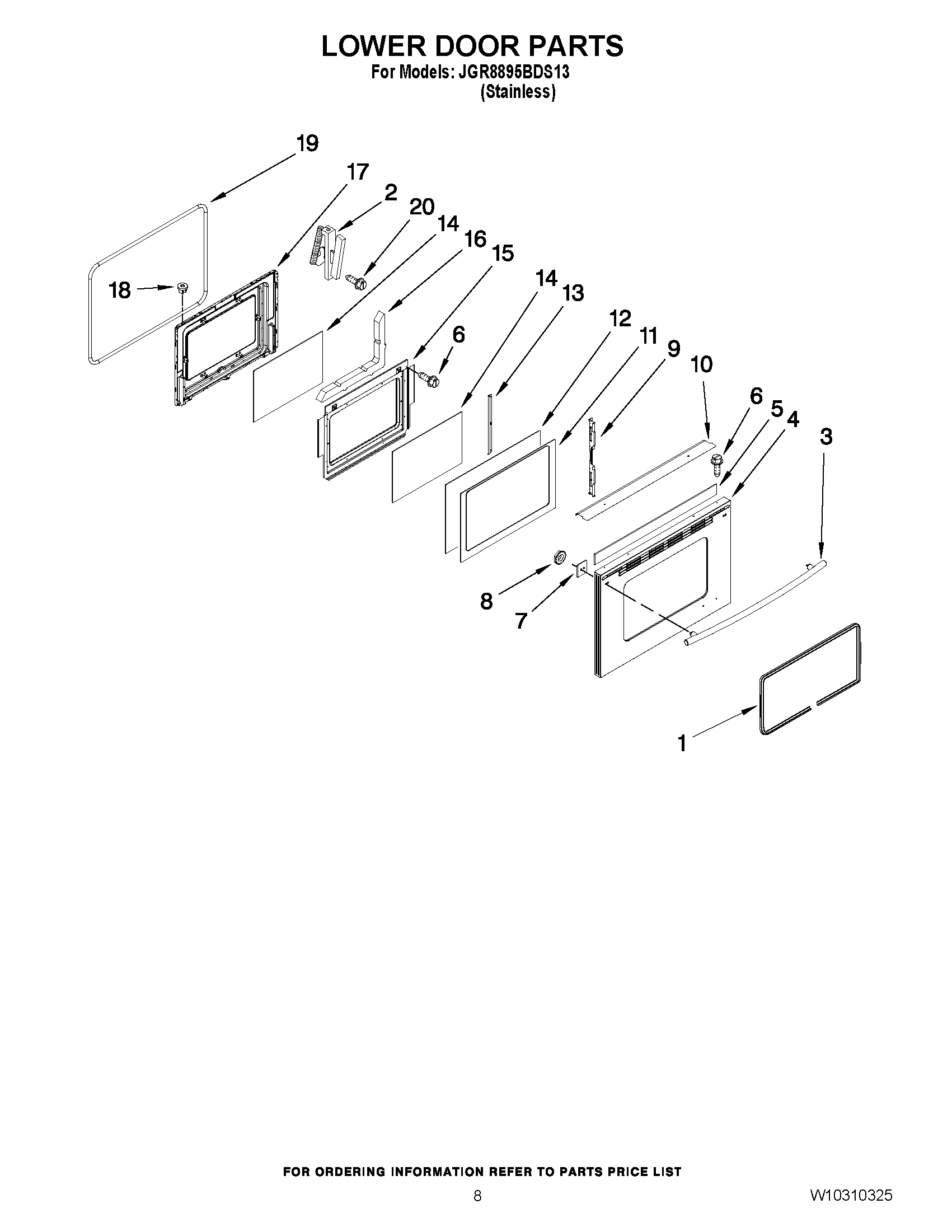 LOWER DOOR PARTS
For Models: JGR8895BDS13
(Stainless)

19
17
2
20
14
16
15
18
6
14
13
12
11
9
10
6
5
4
3
8
7
1

FOR ORDERING INFORMATION REFER TO PARTS PRICE LIST

8

W10310325