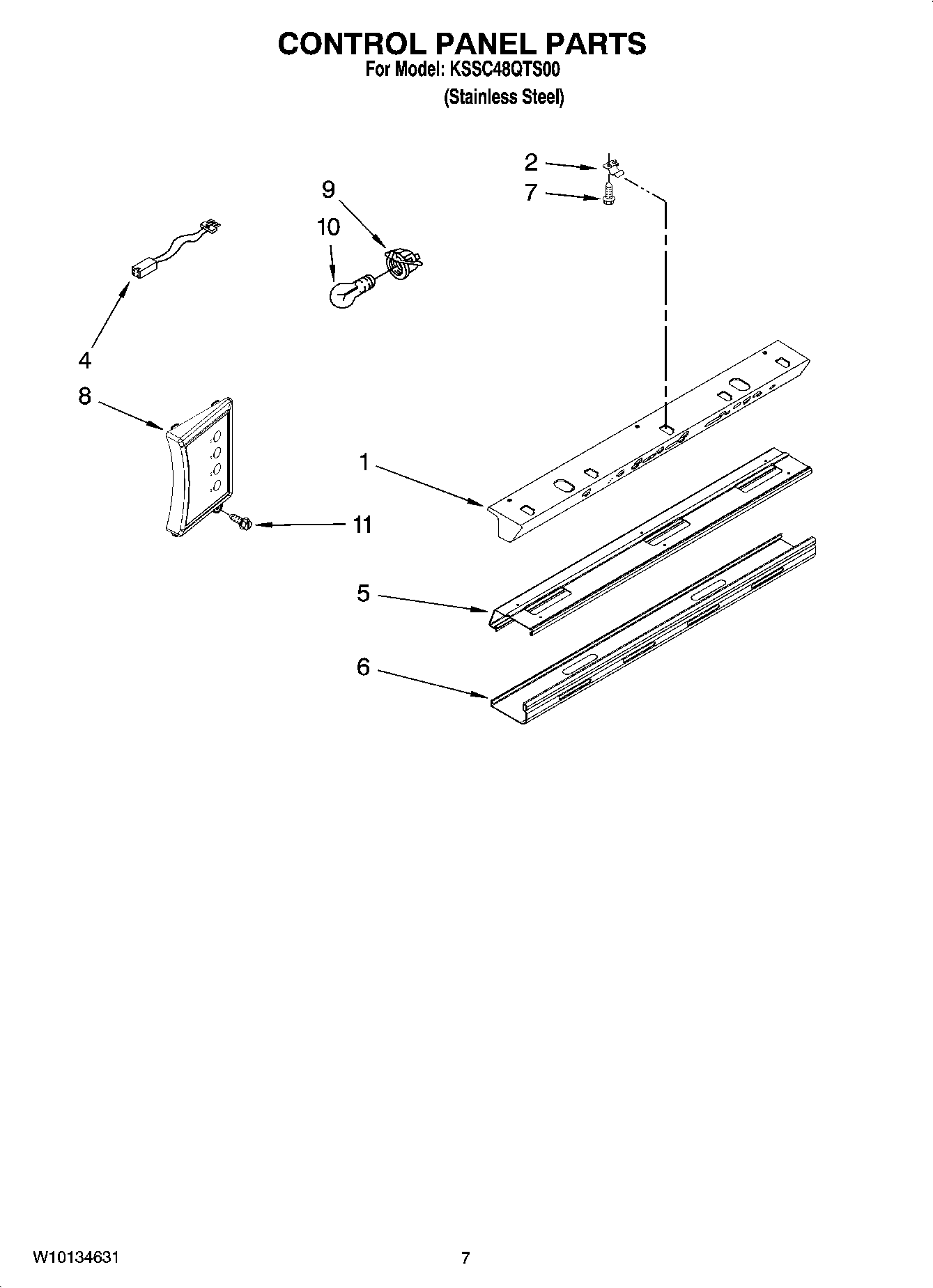 CONTROL PANEL PARTS
For Model: KSSC48QTS00
(Stainless Steel)

2
7
9
10
4
8
1
11
5
6

W10134631
7