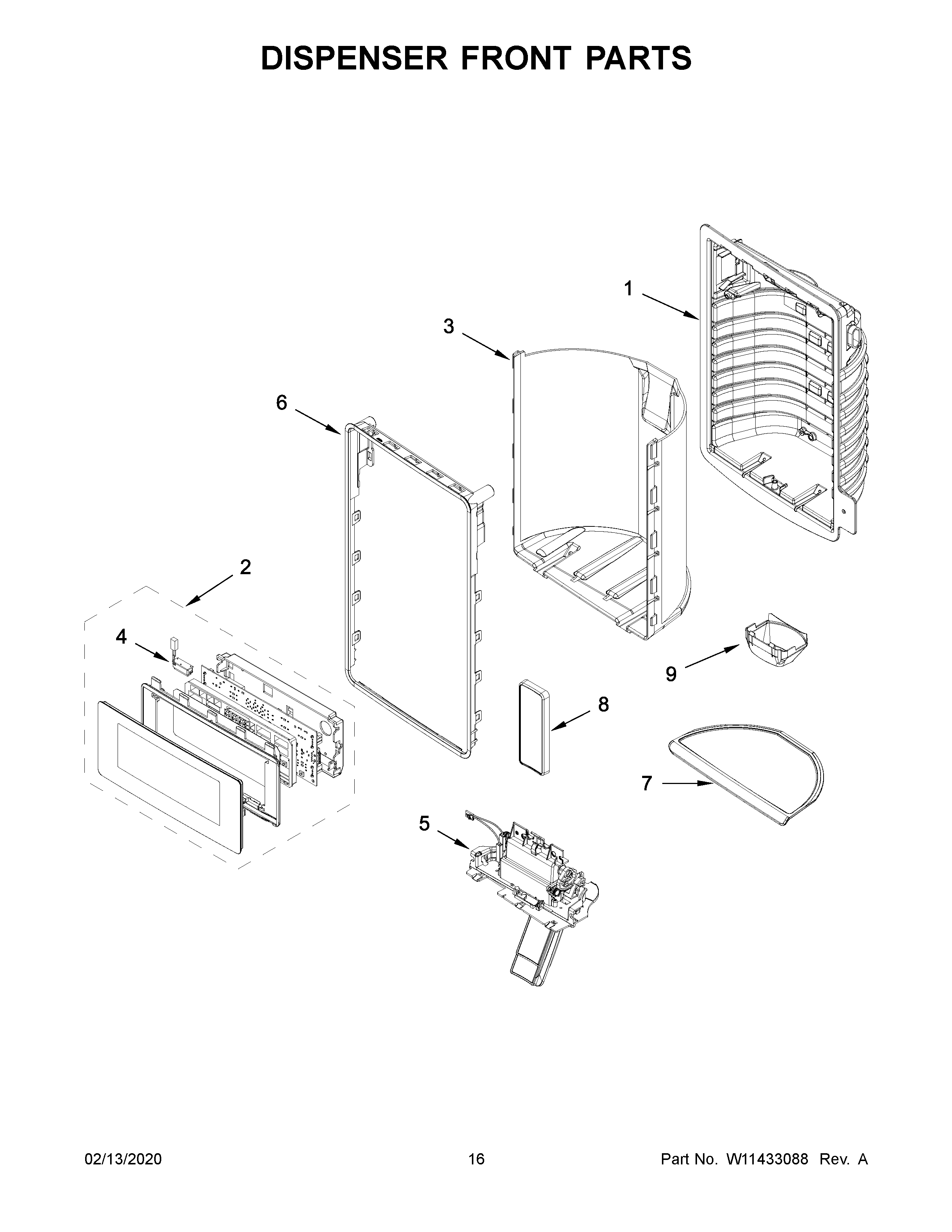 DISPENSER FRONT PARTS

1

3

6

2

4

9

8

7

5

02/13/2020

16

Part No. W11433088 Rev. A