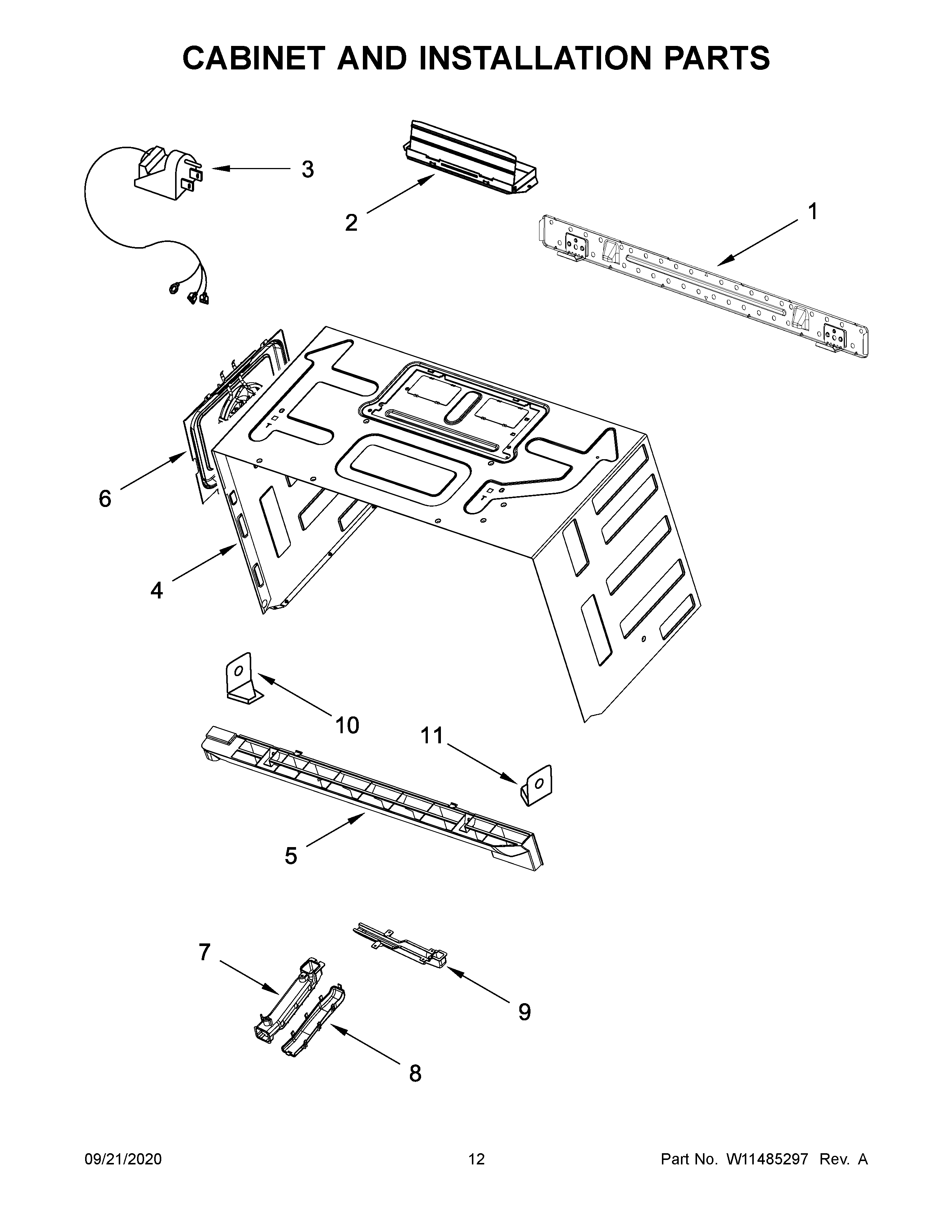 CABINET AND INSTALLATION PARTS

3

2

1

6

4

10

11

5

7

9

8

09/21/2020

12

Part No. W11485297 Rev. A